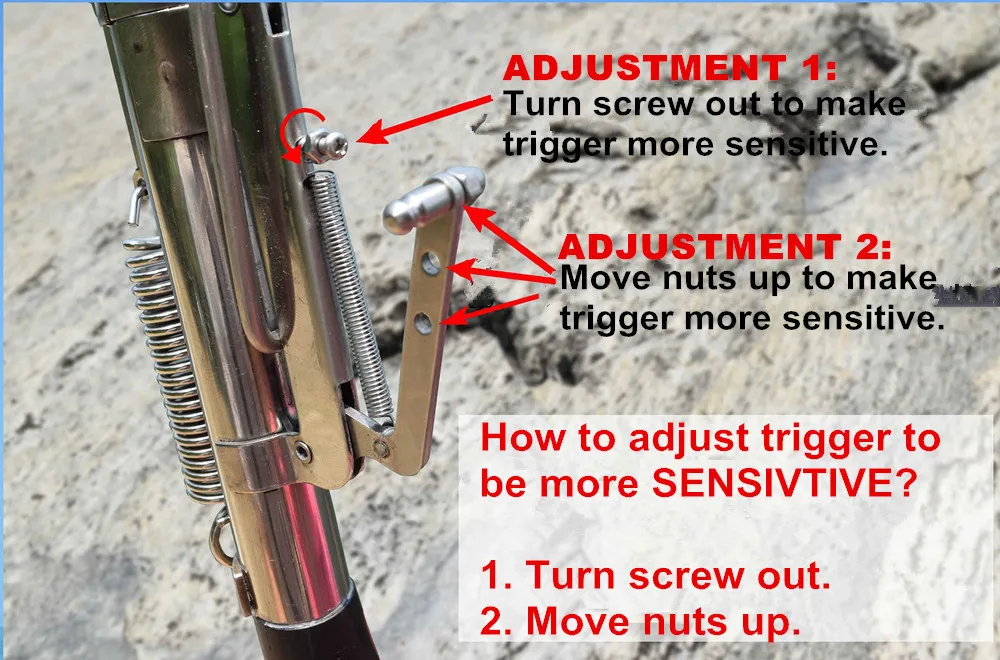 ADJUSTMENT 1:
Turn screw out to make trigger more sensitive.

ADJUSTMENT 2:
Move nuts up to make trigger more sensitive.

How to adjust trigger to be more SENSIVTIVE?

1. Turn screw out.
2. Move nuts up.