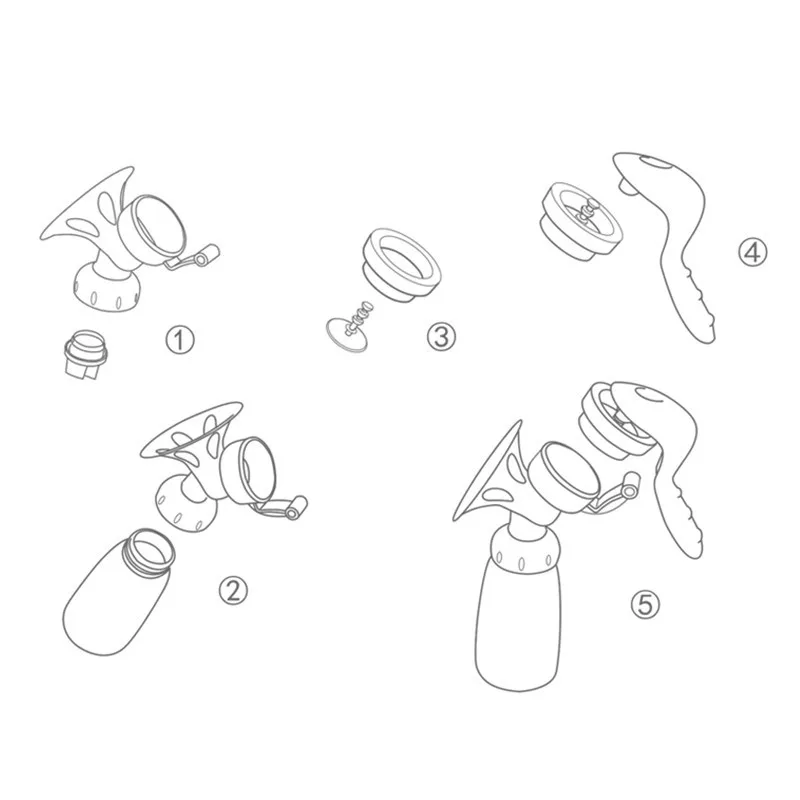 ①
③
④
②
⑤