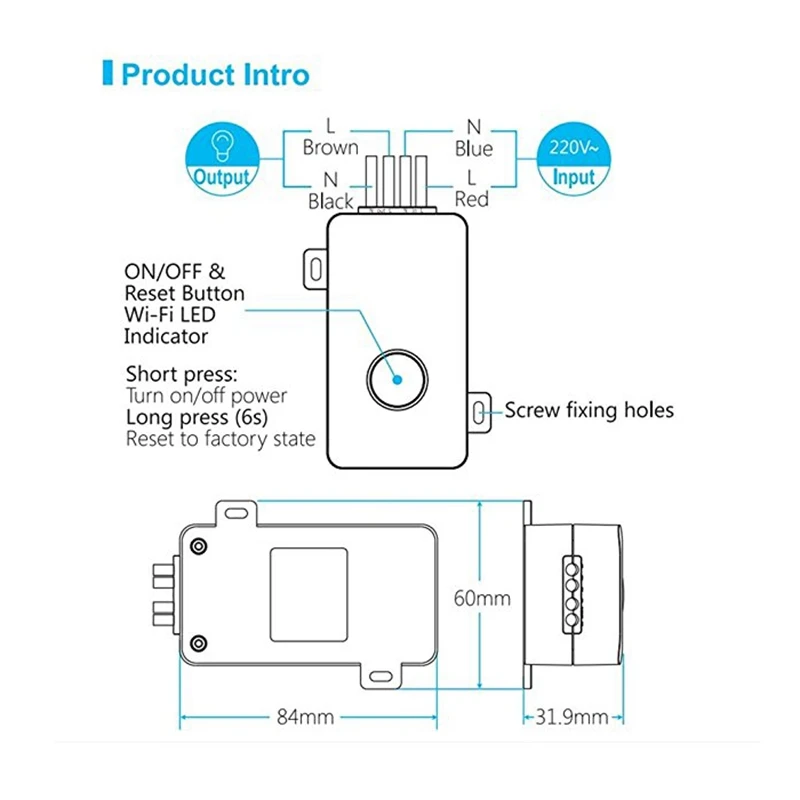 Product Intro

Output

L
Brown

N
Black

N
Blue

L
Red

220V~
Input

ON/OFF &
Reset Button
Wi-Fi LED
Indicator

Short press:
Turn on/off power
Long press (6s)
Reset to factory state

Screw fixing holes

60mm

84mm

31.9mm