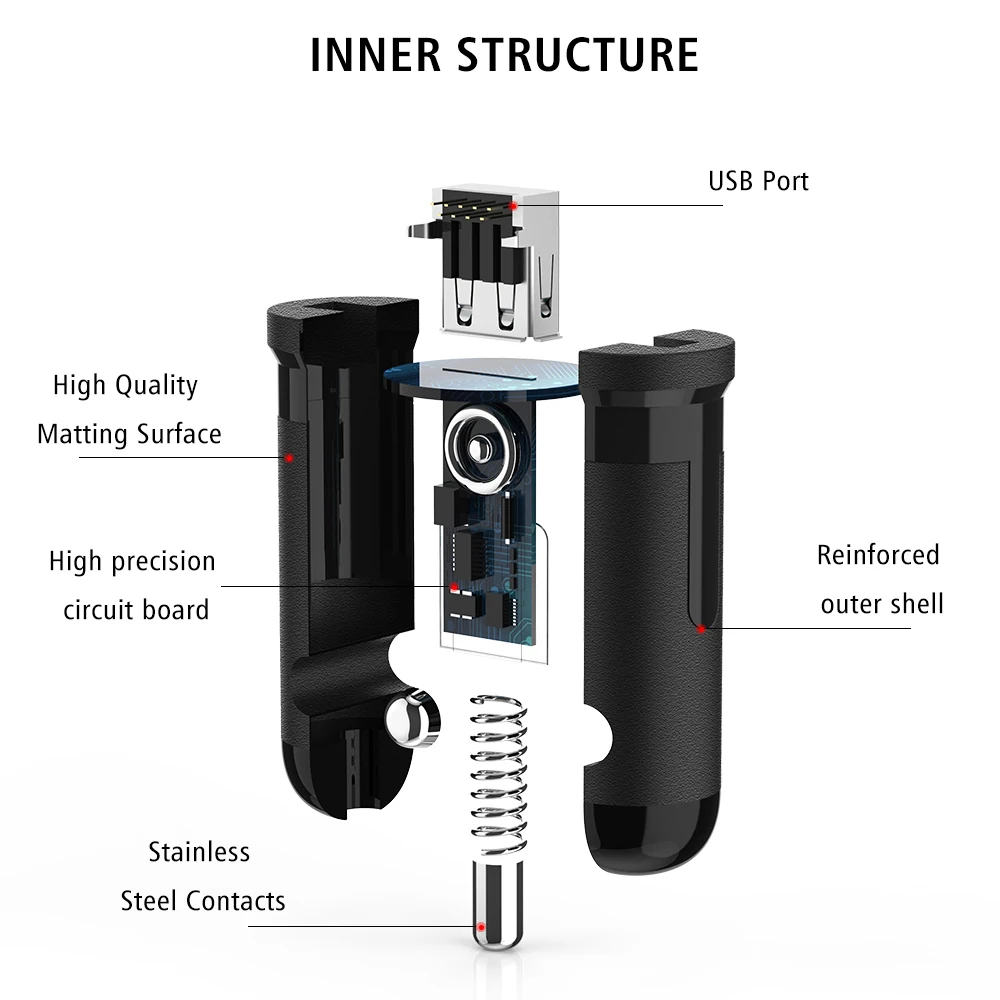 INNER STRUCTURE

USB Port

High Quality
Matting Surface

High precision
circuit board

Reinforced
outer shell

Stainless
Steel Contacts