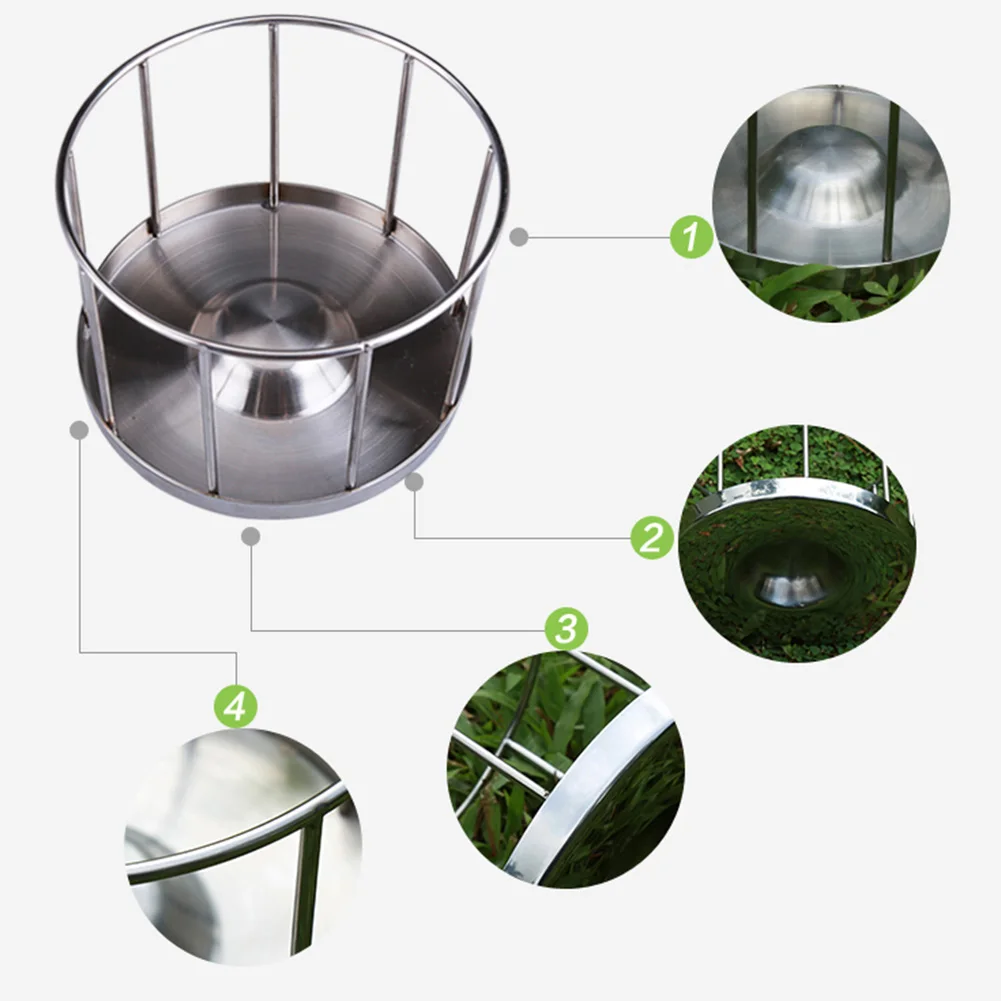 1

2

3

4