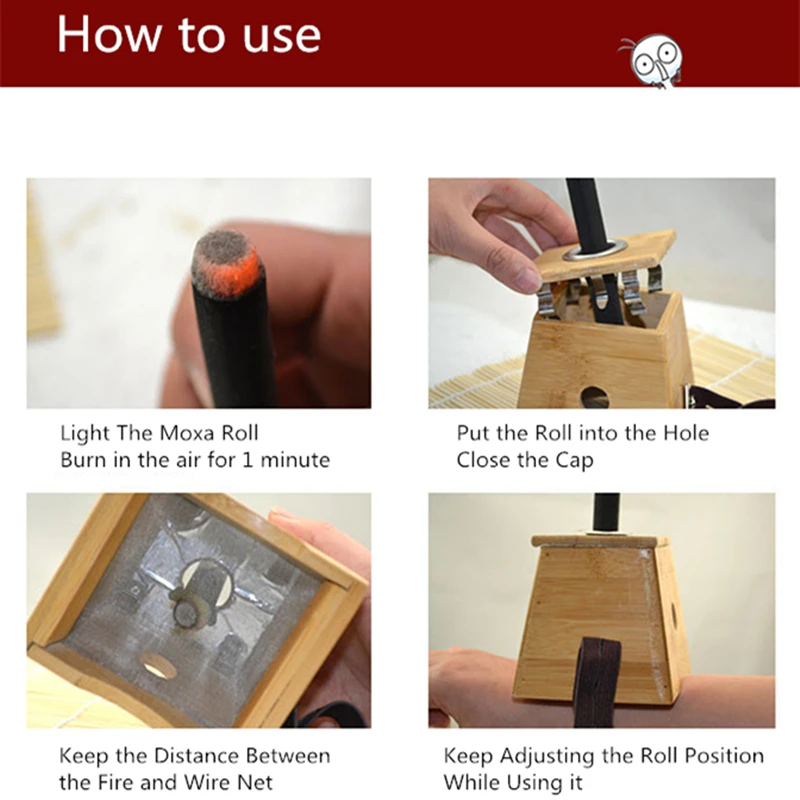 How to use

Light The Moxa Roll
Burn in the air for 1 minute

Put the Roll into the Hole
Close the Cap

Keep the Distance Between
the Fire and Wire Net

Keep Adjusting the Roll Position
While Using it