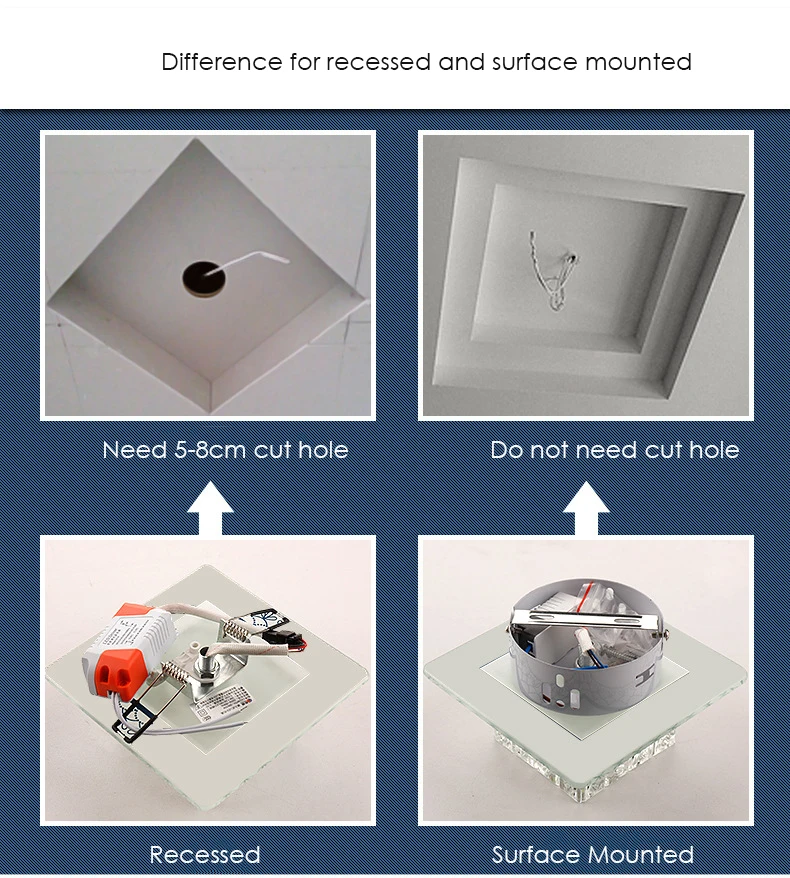 Difference for recessed and surface mounted

Need 5-8cm cut hole

Do not need cut hole

Recessed

Surface Mounted