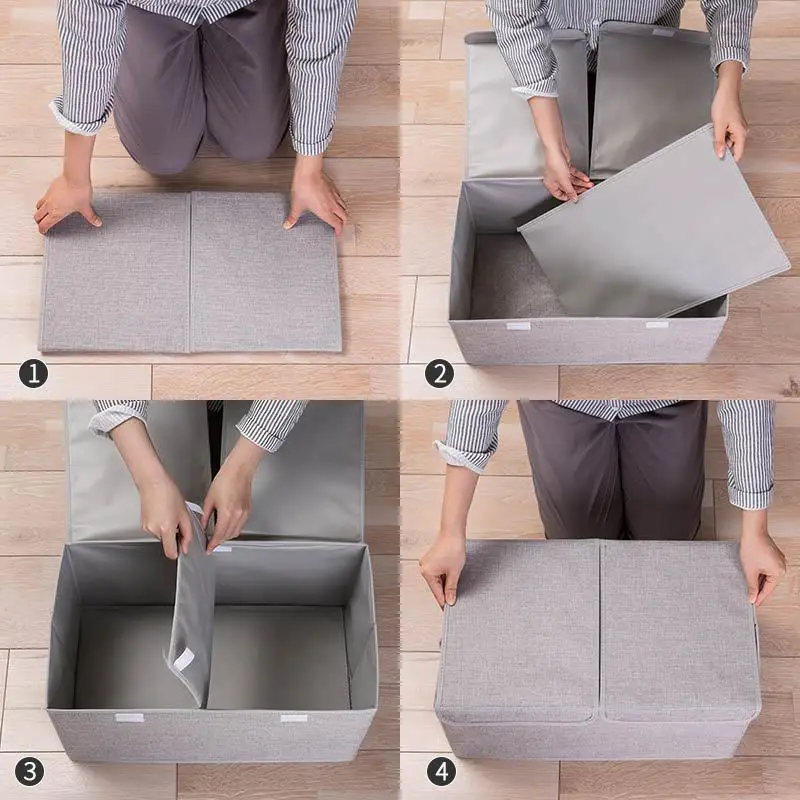 1
2
3
4