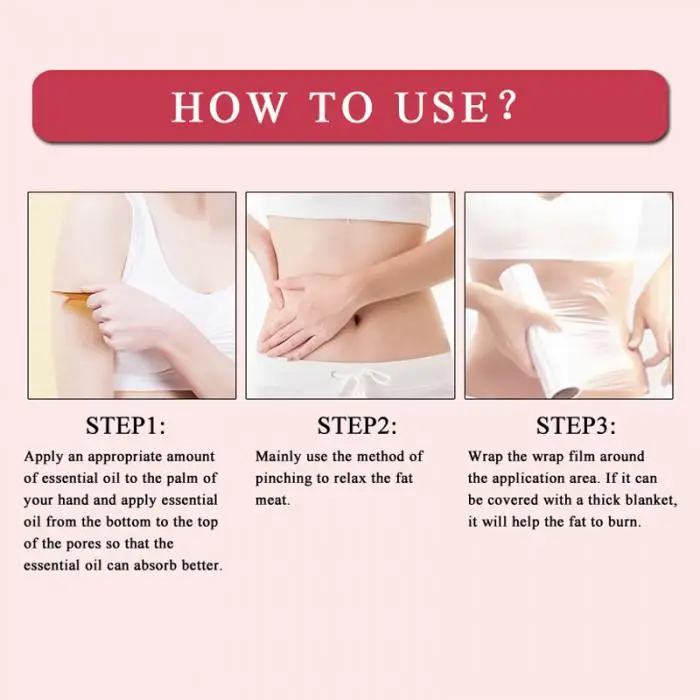 HOW TO USE?

STEP1:

Apply an appropriate amount of essential oil to the palm of your hand and apply essential oil from the bottom to the top of the pores so that the essential oil can absorb better.

STEP2:

Mainly use the method of pinching to relax the fat meat.

STEP3:

Wrap the wrap film around the application area. If it can be covered with a thick blanket, it will help the fat to burn.