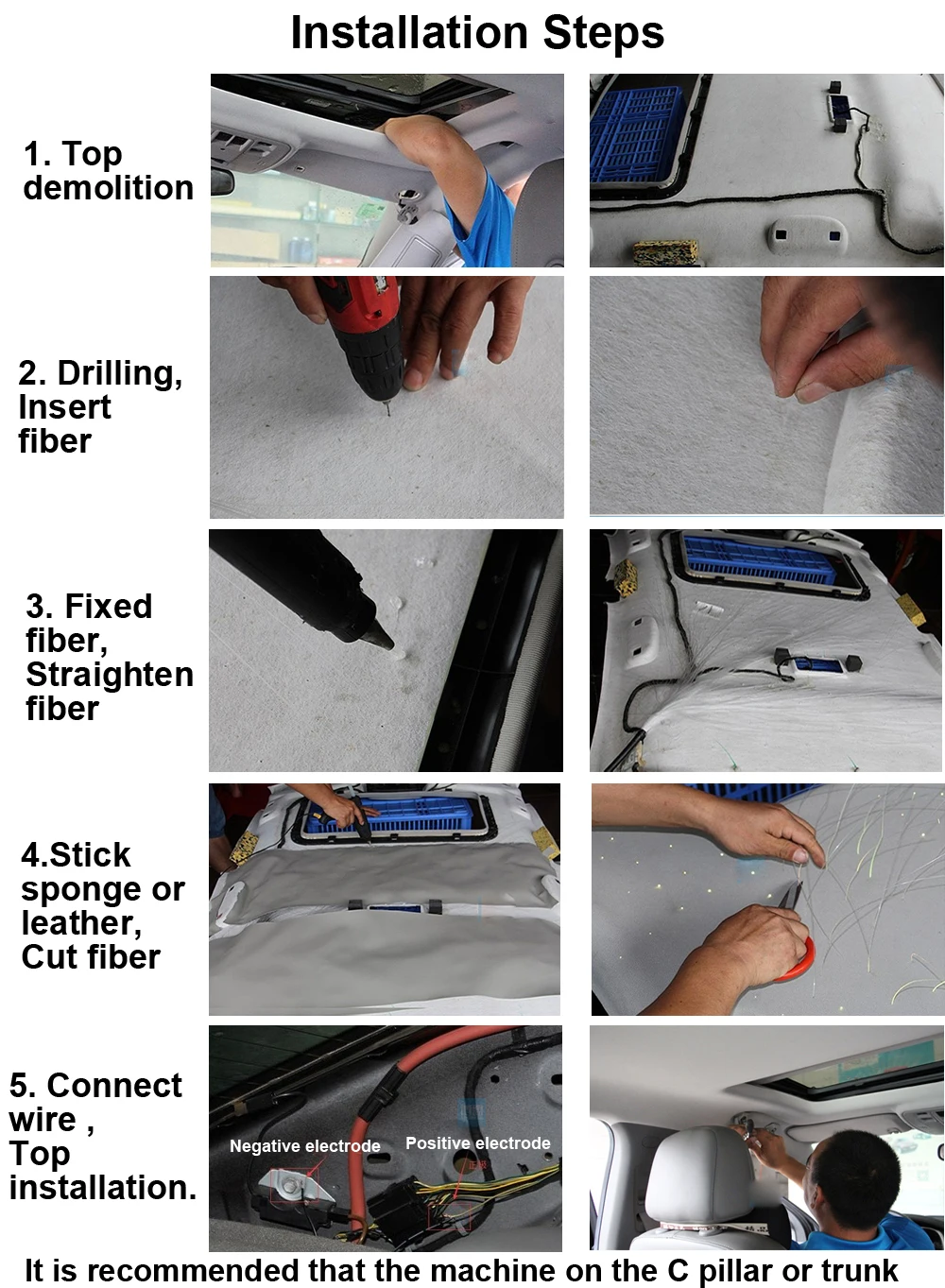 Installation Steps

1. Top demolition

2. Drilling, Insert fiber

3. Fixed fiber, Straighten fiber

4.Stick sponge or leather, Cut fiber

5. Connect wire , Top installation.

Negative electrode

Positive electrode

It is recommended that the machine on the C pillar or trunk