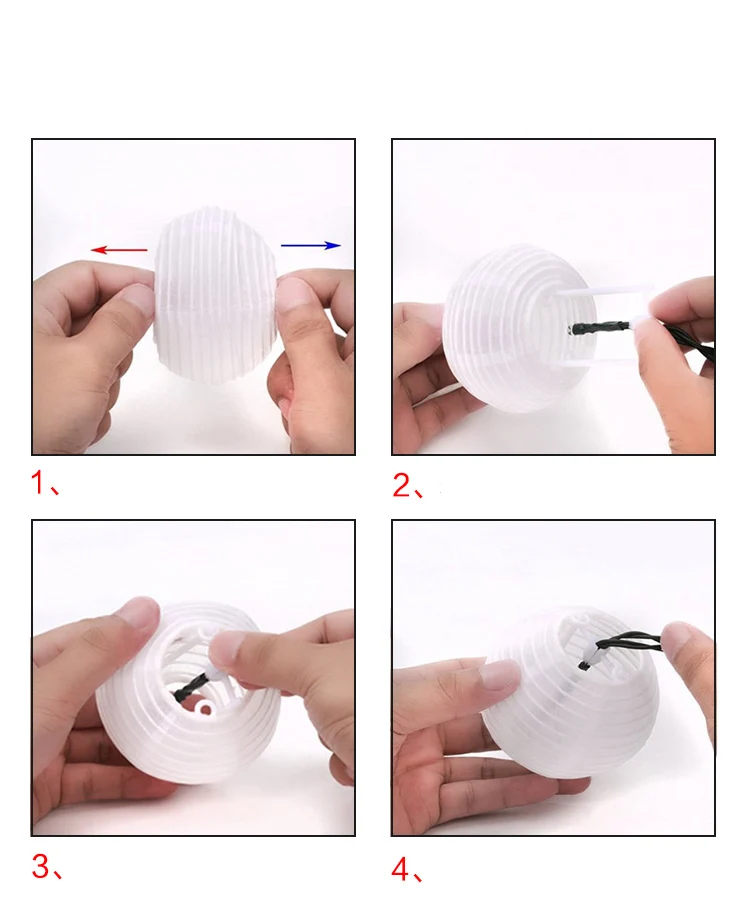 1、

2、

3、

4、