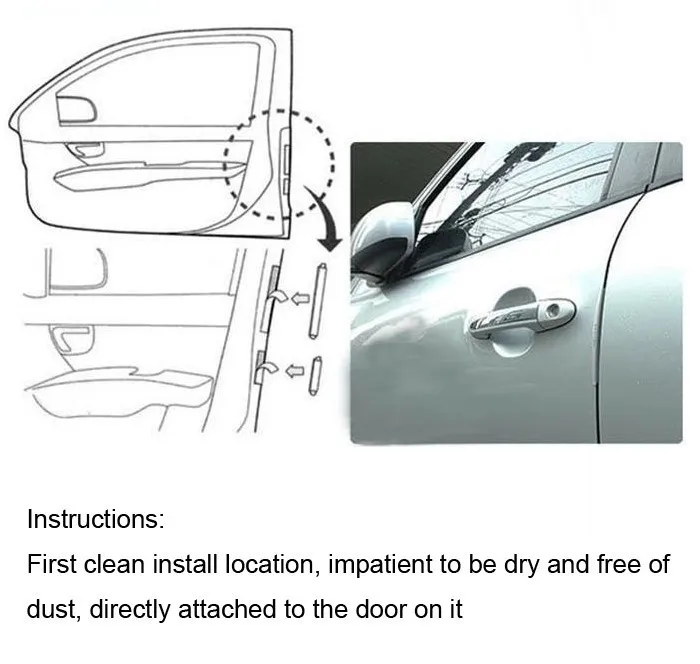 Instructions:
First clean install location, impatient to be dry and free of dust, directly attached to the door on it