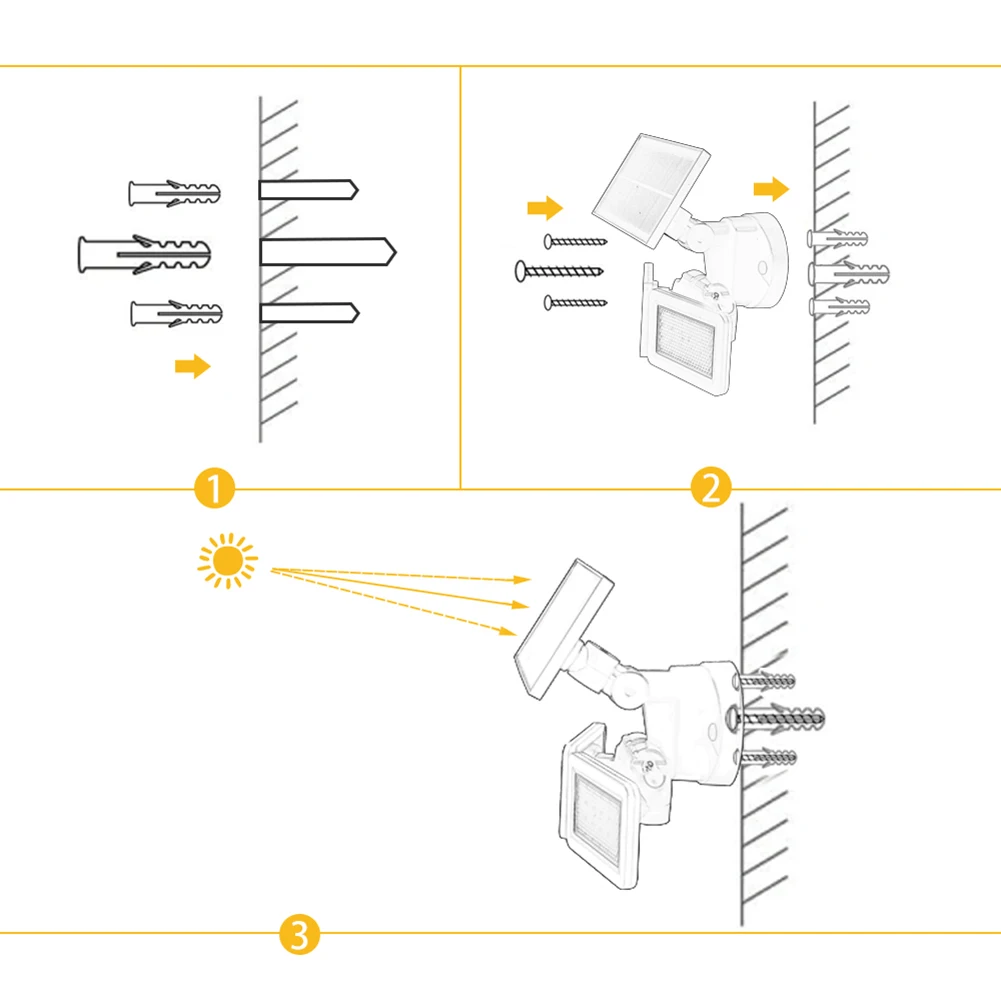 1

2

3