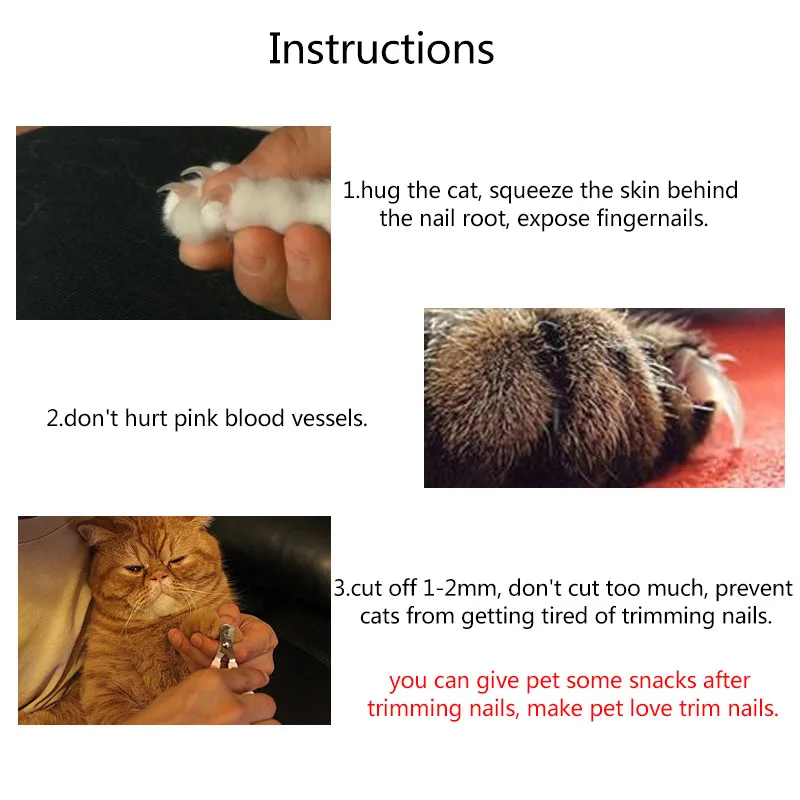 Instructions

1.hug the cat, squeeze the skin behind the nail root, expose fingernails.

2.don't hurt pink blood vessels.

3.cut off 1-2mm, don't cut too much, prevent cats from getting tired of trimming nails.

you can give pet some snacks after trimming nails, make pet love trim nails.