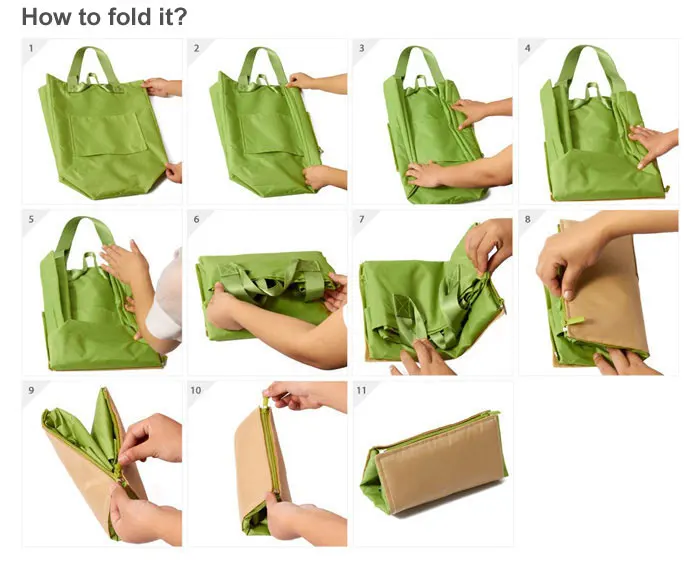 How to fold it?

1

2

3

4

5

6

7

8

9

10

11