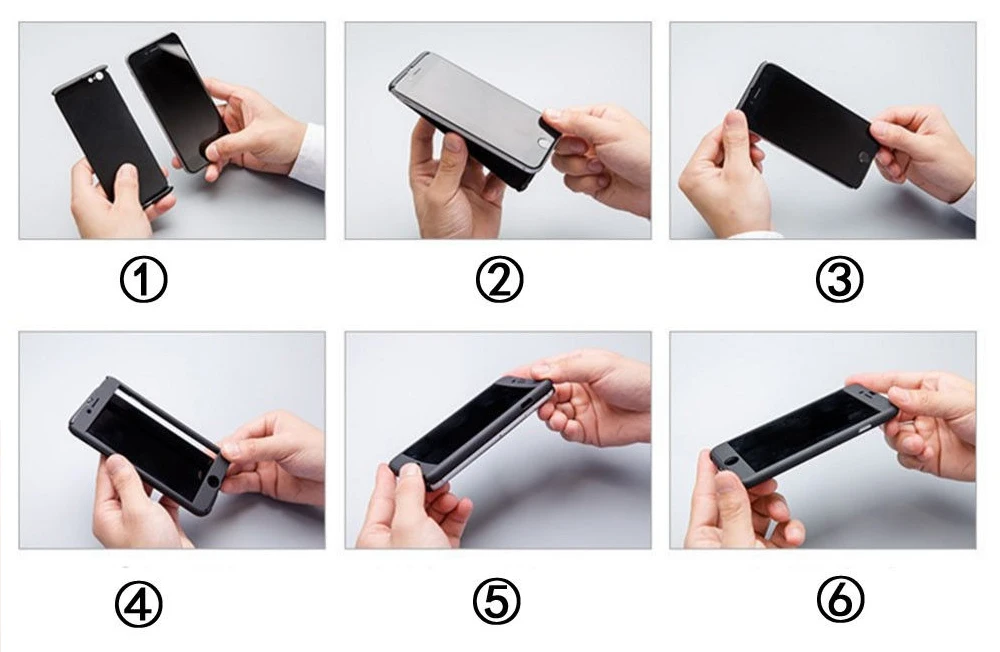 ①

②

③

④

⑤

⑥