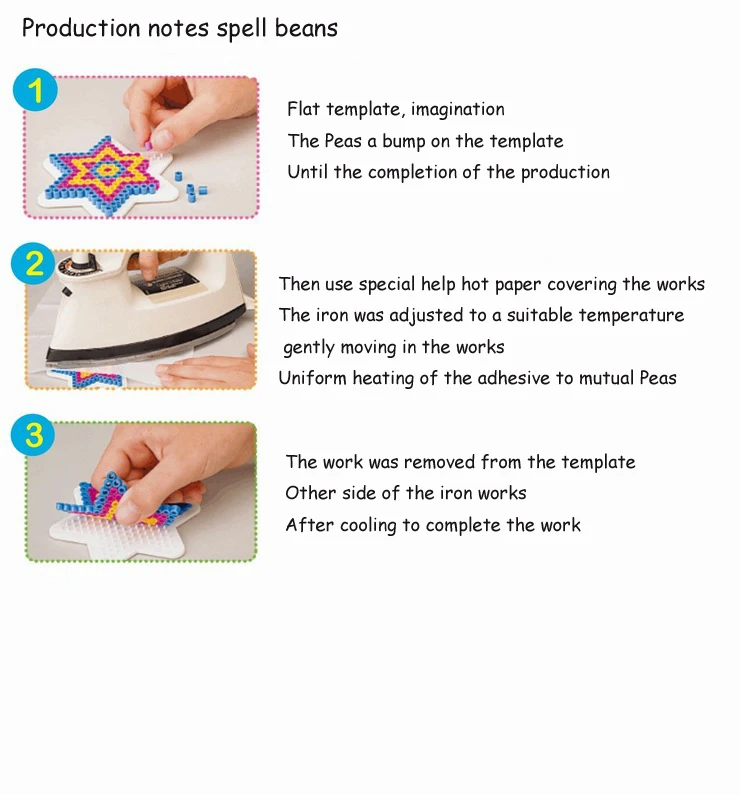 Production notes spell beans

1

Flat template, imagination
The Peas a bump on the template
Until the completion of the production

2

Then use special help hot paper covering the works
The iron was adjusted to a suitable temperature
gently moving in the works
Uniform heating of the adhesive to mutual Peas

3

The work was removed from the template
Other side of the iron works
After cooling to complete the work