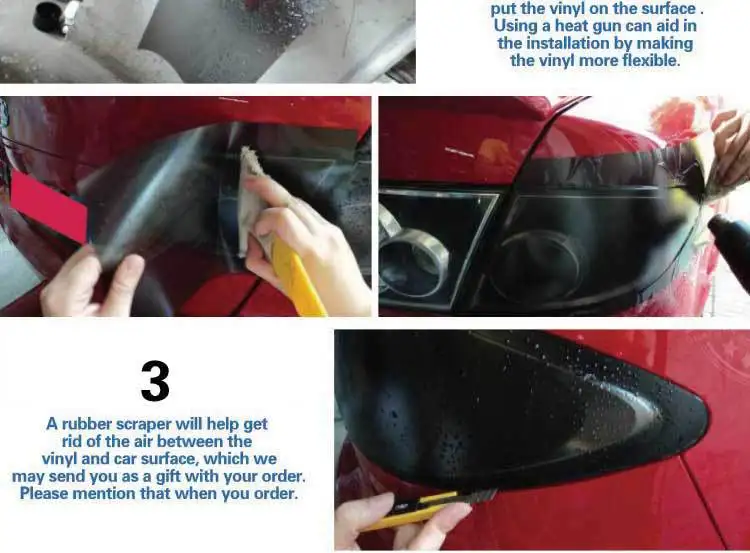 put the vinyl on the surface . Using a heat gun can aid in the installation by making the vinyl more flexible.

3

A rubber scraper will help get rid of the air between the vinyl and car surface, which we may send you as a gift with your order. Please mention that when you order.