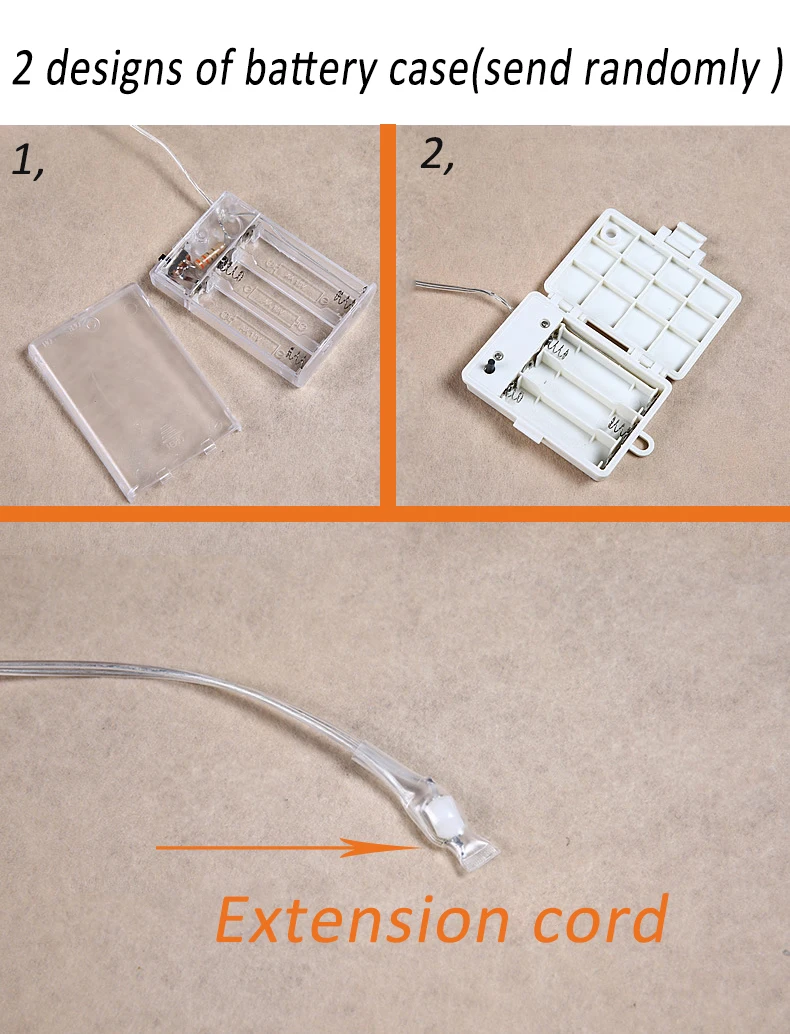 2 designs of battery case(send randomly )

1,

2,

Extension cord