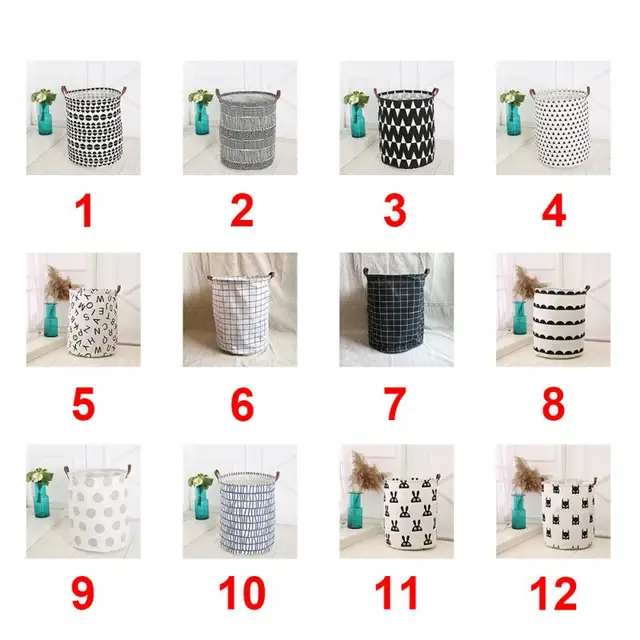 1 2 3 4

5 6 7 8

9 10 11 12