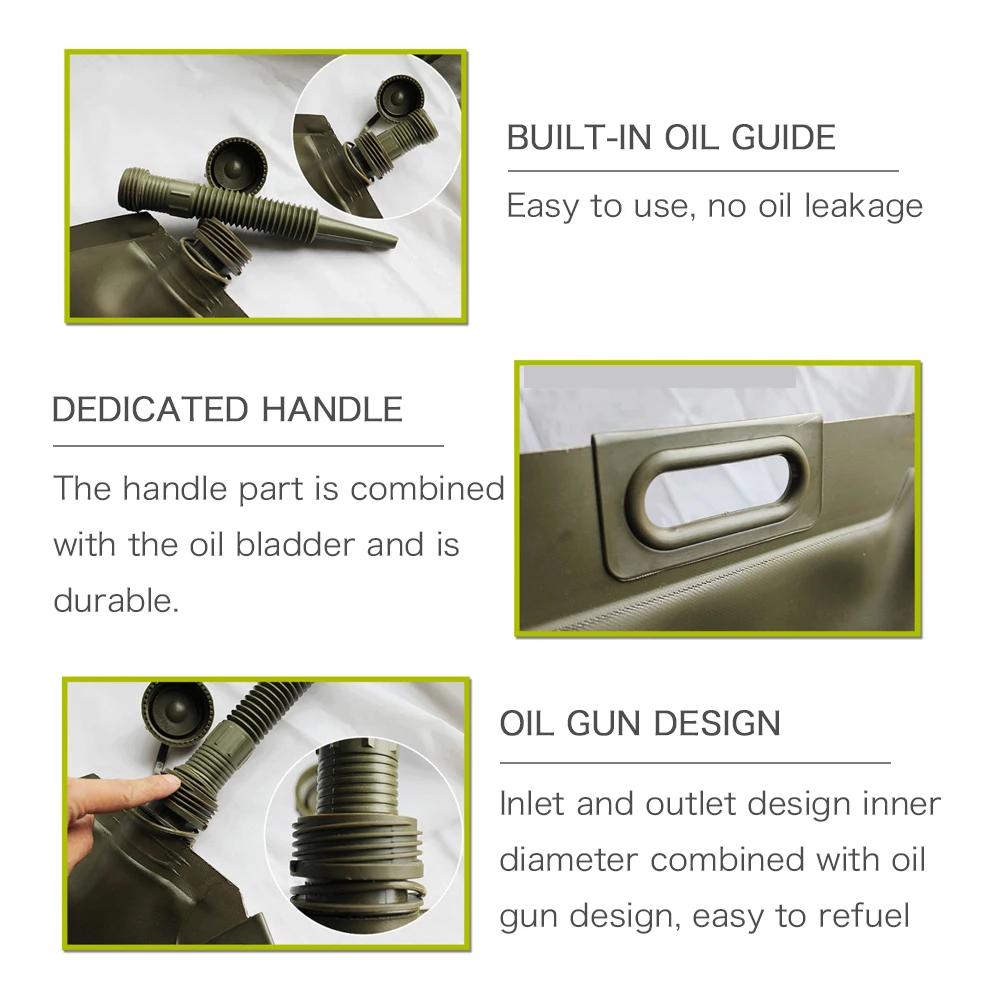 BUILT-IN OIL GUIDE

Easy to use, no oil leakage

DEDICATED HANDLE

The handle part is combined with the oil bladder and is durable.

OIL GUN DESIGN

Inlet and outlet design inner diameter combined with oil gun design, easy to refuel