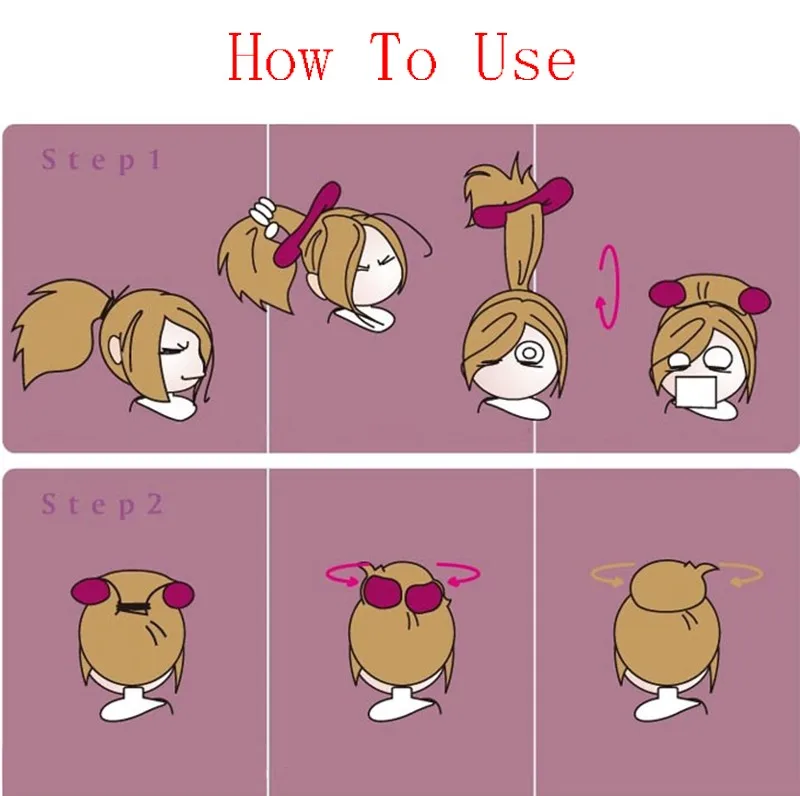 How To Use

Step1

Step2