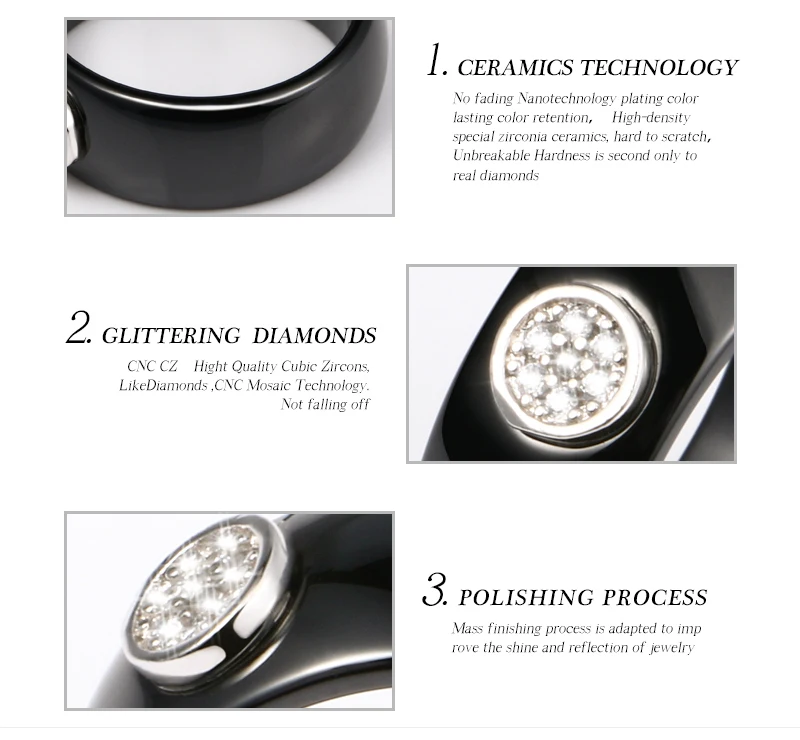 1. CERAMICS TECHNOLOGY

No fading Nanotechnology plating color lasting color retention,　High-density special zirconia ceramics, hard to scratch, Unbreakable Hardness is second only to real diamonds

2. GLITTERING DIAMONDS

CNC CZ　Hight Quality Cubic Zircons, LikeDiamonds ,CNC Mosaic Technology. Not falling off

3. POLISHING PROCESS

Mass finishing process is adapted to imp rove the shine and reflection of jewelry