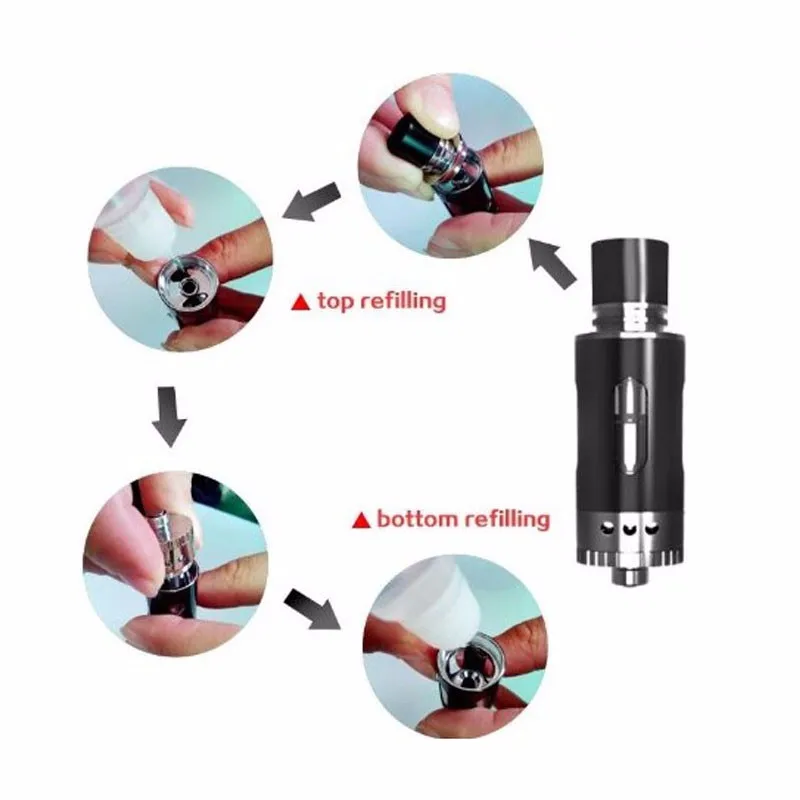 ▲ top refilling

▲ bottom refilling