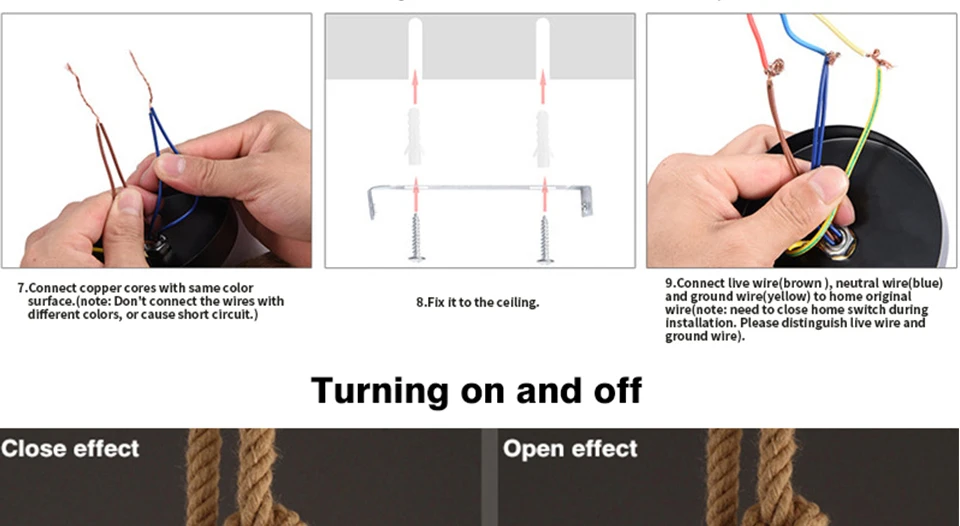 7.Connect copper cores with same color surface.(note: Don't connect the wires with different colors, or cause short circuit.)

8.Fix it to the ceiling.

9.Connect live wire(brown ), neutral wire(blue) and ground wire(yellow) to home original wire(note: need to close home switch during installation. Please distinguish live wire and ground wire).

Turning on and off

Close effect

Open effect