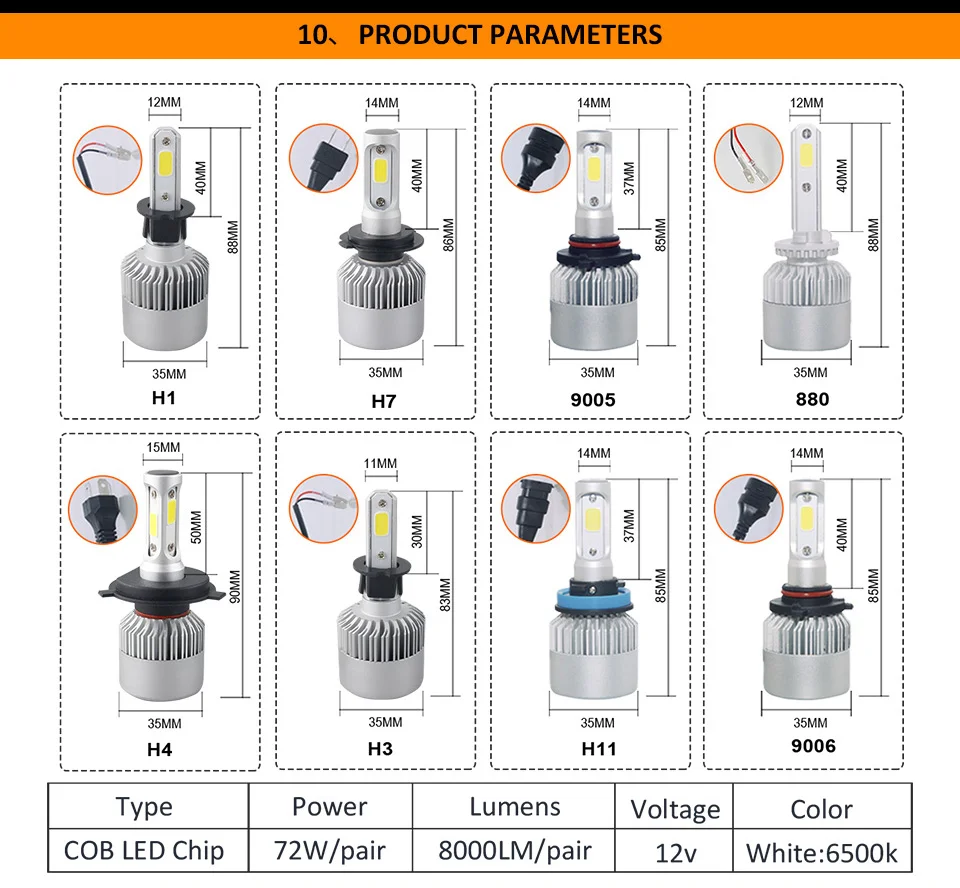 10、 PRODUCT PARAMETERS

12MM
40MM
88MM
35MM
H1

14MM
40MM
86MM
35MM
H7

14MM
37MM
85MM
35MM
9005

12MM
40MM
88MM
35MM
880

15MM
50MM
90MM
35MM
H4

11MM
30MM
83MM
35MM
H3

14MM
37MM
85MM
35MM
H11

14MM
40MM
85MM
35MM
9006

| Type | Power | Lumens | Voltage | Color |
|---|---|---|---|---|
| COB LED Chip | 72W/pair | 8000LM/pair | 12v | White:6500k |