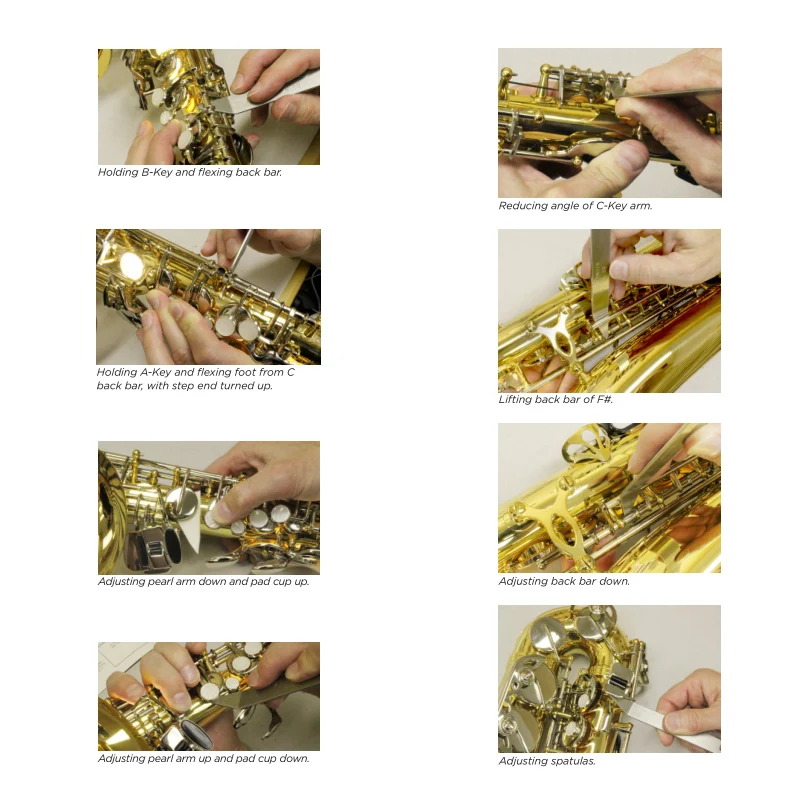 Holding B-Key and flexing back bar.

Holding A-Key and flexing foot from C back bar, with step end turned up.

Adjusting pearl arm down and pad cup up.

Adjusting pearl arm up and pad cup down.

Reducing angle of C-Key arm.

Lifting back bar of F#.

Adjusting back bar down.

Adjusting spatulas.