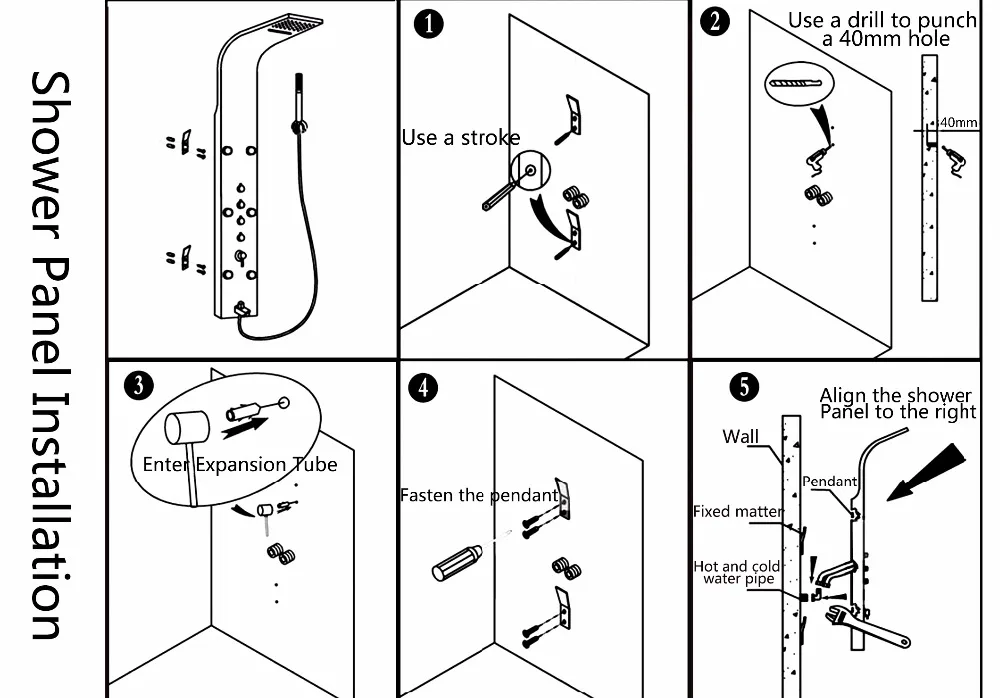 Shower Panel Installation

1
Use a stroke

2
Use a drill to punch a 40mm hole
40mm

3
Enter Expansion Tube

4
Fasten the pendant

5
Align the shower Panel to the right
Wall
Pendant
Fixed matter
Hot and cold water pipe