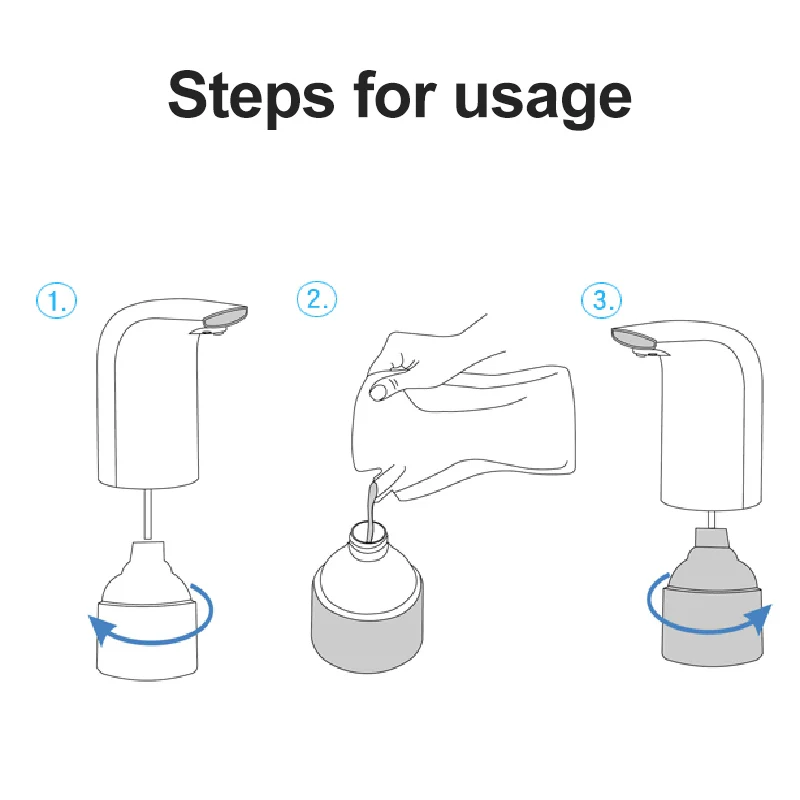 Steps for usage

1.

2.

3.