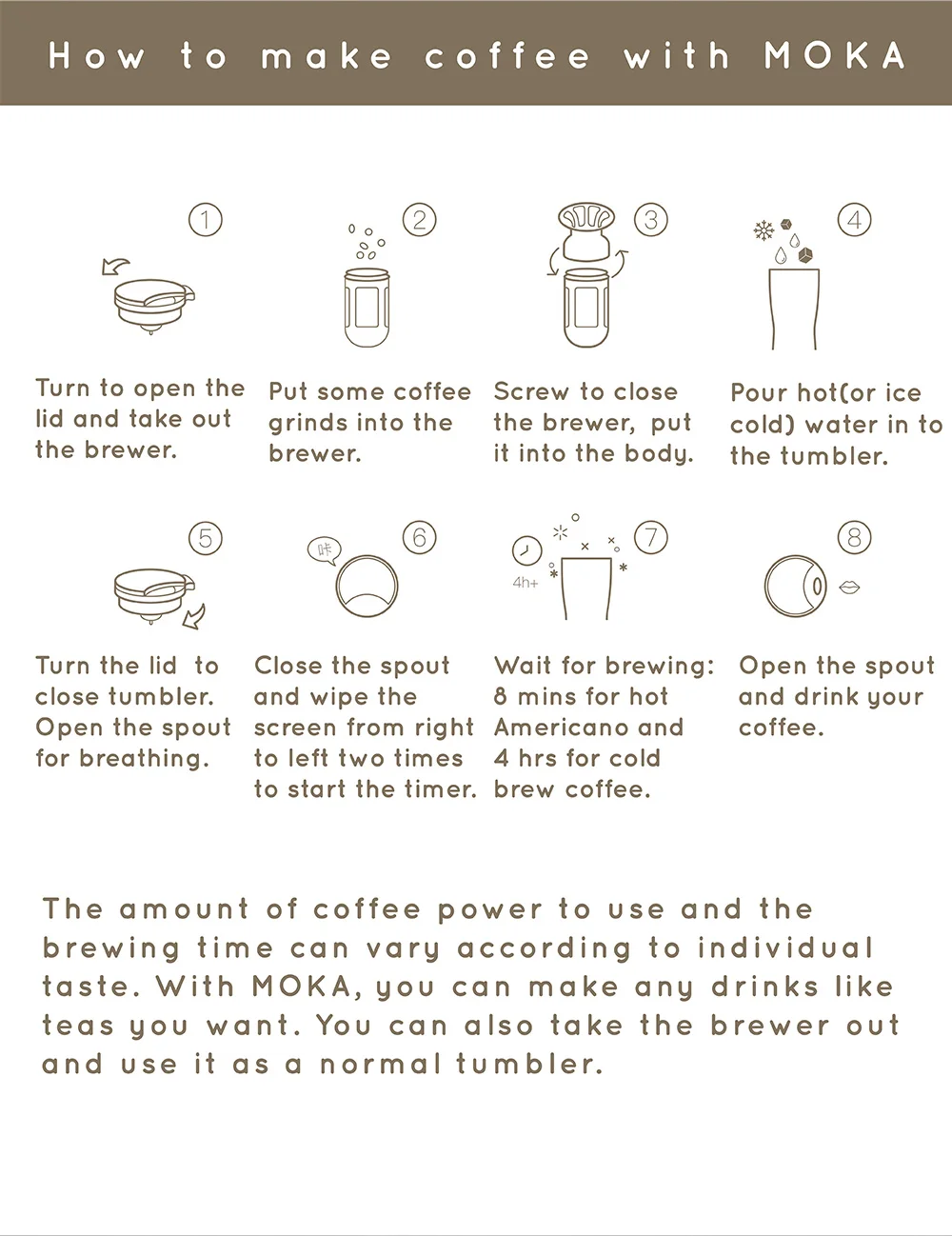 How to make coffee with MOKA

①

Turn to open the lid and take out the brewer.

②

Put some coffee grinds into the brewer.

③

Screw to close the brewer, put it into the body.

④

Pour hot(or ice cold) water in to the tumbler.

⑤

Turn the lid to close tumbler. Open the spout for breathing.

⑥

咔

Close the spout and wipe the screen from right to left two times to start the timer.

⑦

4h+

Wait for brewing: 8 mins for hot Americano and 4 hrs for cold brew coffee.

⑧

Open the spout and drink your coffee.

The amount of coffee power to use and the brewing time can vary according to individual taste. With MOKA, you can make any drinks like teas you want. You can also take the brewer out and use it as a normal tumbler.