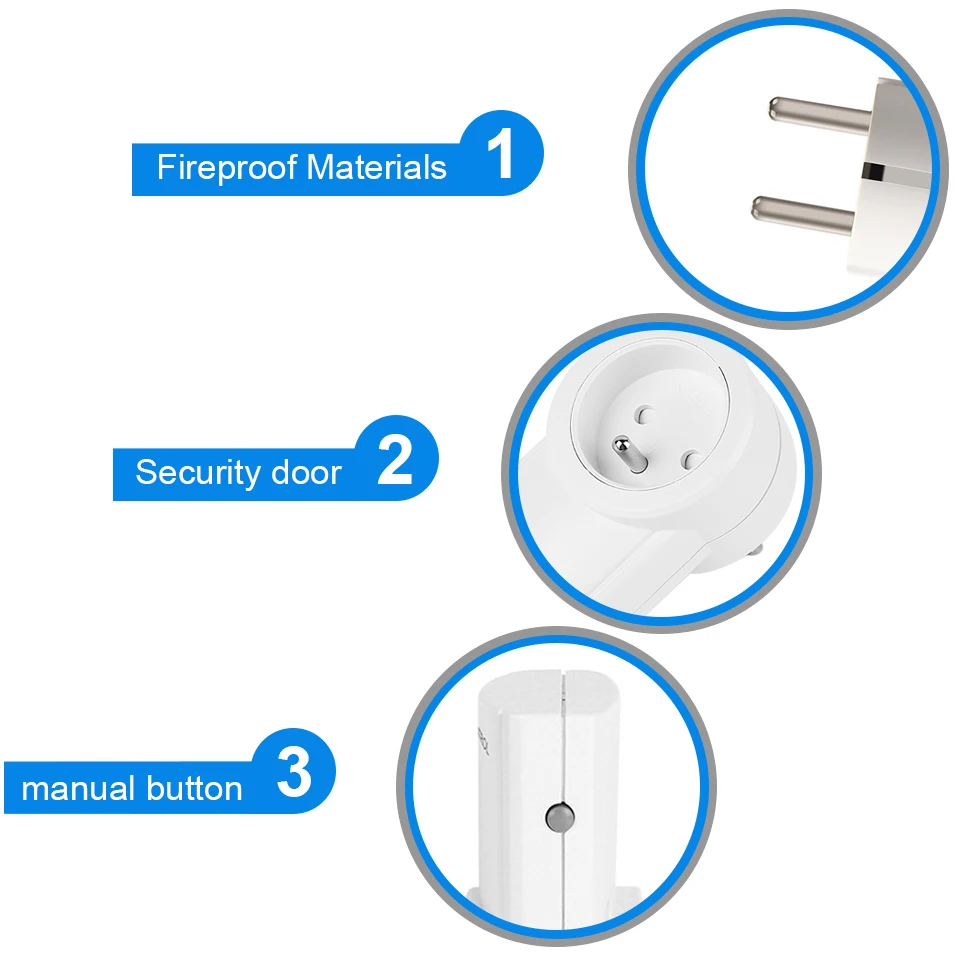 Fireproof Materials 1

Security door 2

manual button 3