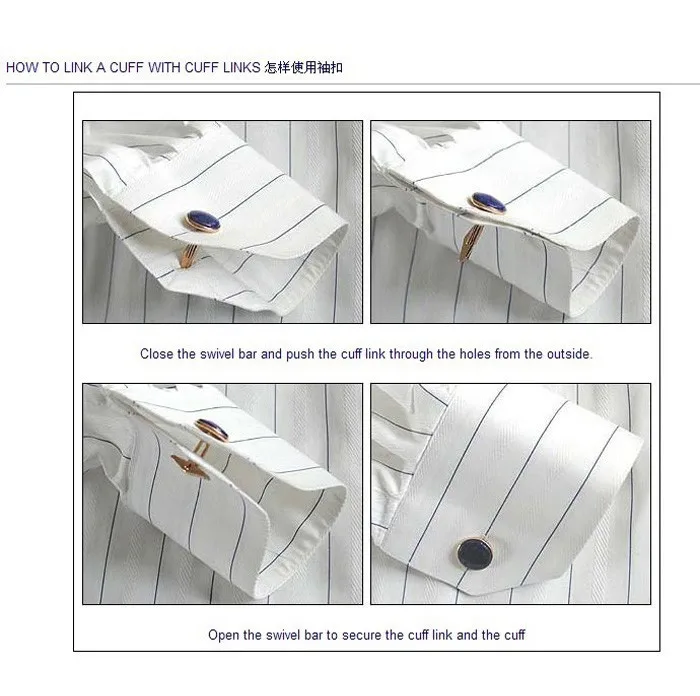 HOW TO LINK A CUFF WITH CUFF LINKS 怎样使用袖扣

Close the swivel bar and push the cuff link through the holes from the outside.

Open the swivel bar to secure the cuff link and the cuff