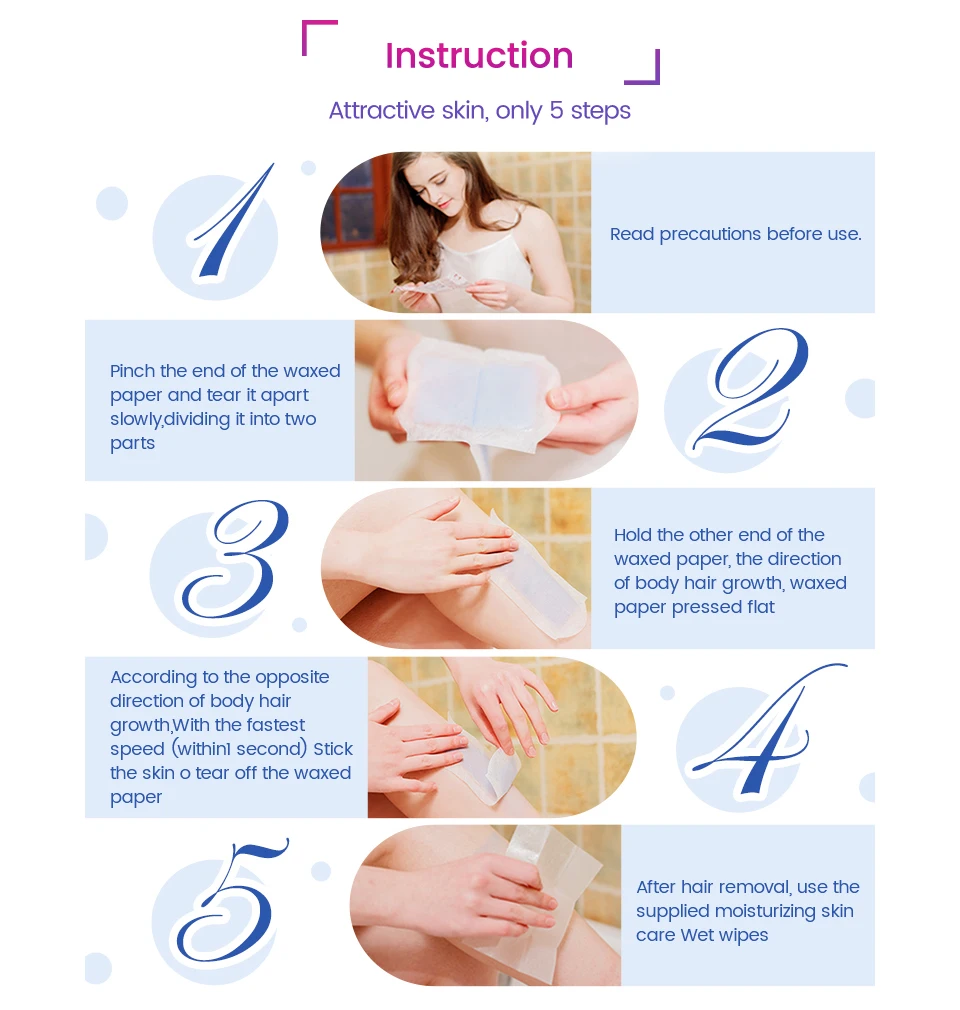 Instruction

Attractive skin, only 5 steps

1

Read precautions before use.

Pinch the end of the waxed paper and tear it apart slowly,dividing it into two parts

2

3

Hold the other end of the waxed paper, the direction of body hair growth, waxed paper pressed flat

According to the opposite direction of body hair growth,With the fastest speed (within1 second) Stick the skin o tear off the waxed paper

4

5

After hair removal, use the supplied moisturizing skin care Wet wipes