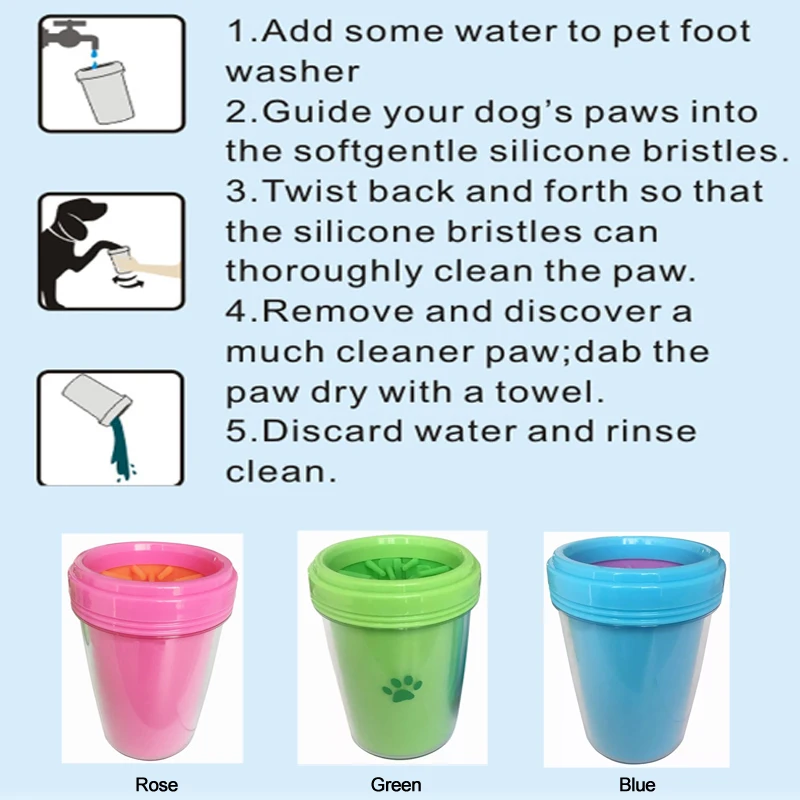 1.Add some water to pet foot washer
2.Guide your dog's paws into the softgentle silicone bristles.
3.Twist back and forth so that the silicone bristles can thoroughly clean the paw.
4.Remove and discover a much cleaner paw;dab the paw dry with a towel.
5.Discard water and rinse clean.

Rose

Green

Blue