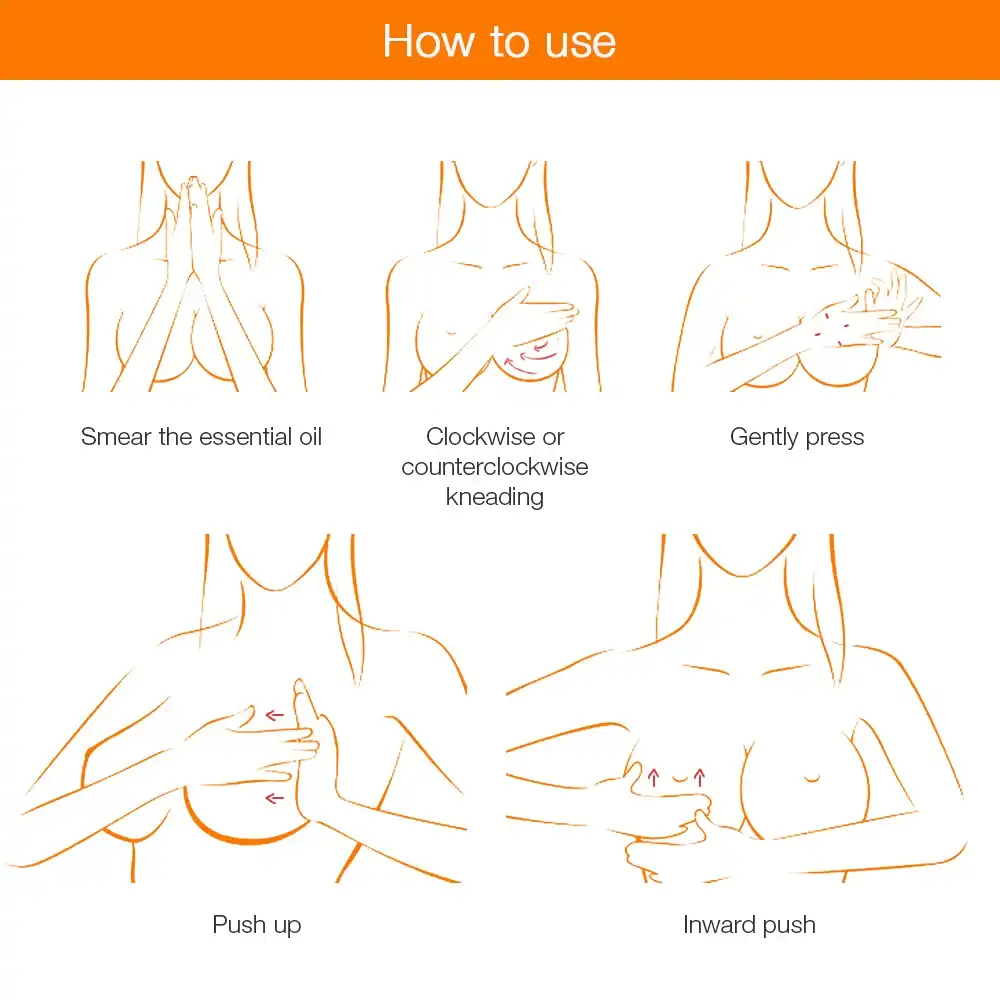 How to use

Smear the essential oil

Clockwise or counterclockwise kneading

Gently press

Push up

Inward push