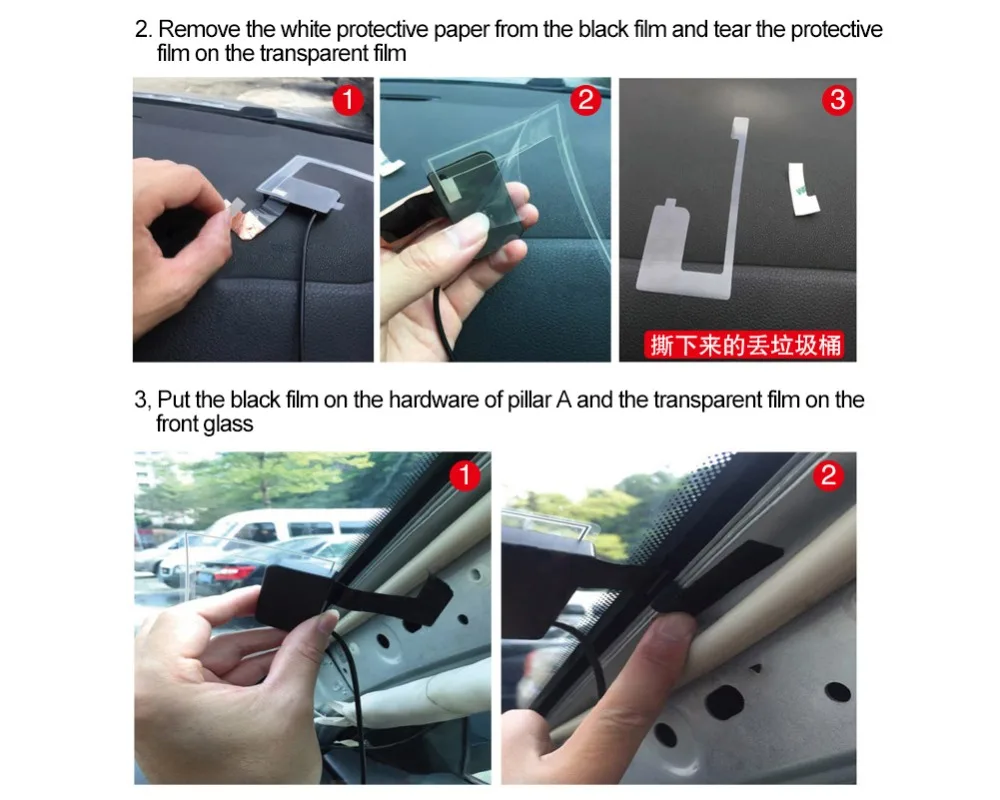 2. Remove the white protective paper from the black film and tear the protective film on the transparent film

1

2

3

撕下来的丢垃圾桶

3, Put the black film on the hardware of pillar A and the transparent film on the front glass

1

2