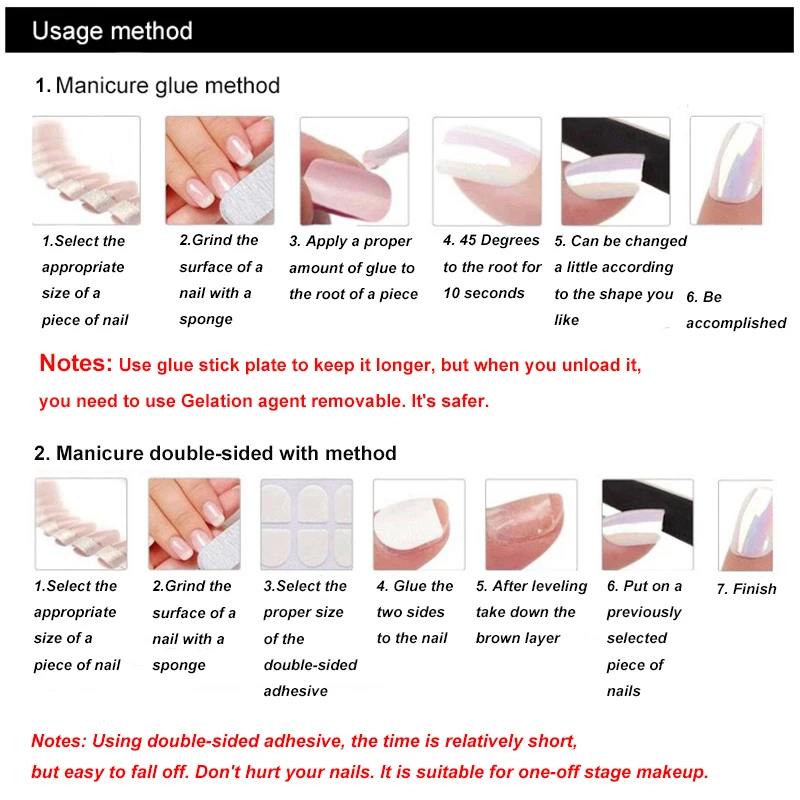 Usage method

1. Manicure glue method

1.Select the appropriate size of a piece of nail

2.Grind the surface of a nail with a sponge

3. Apply a proper amount of glue to the root of a piece

4. 45 Degrees to the root for 10 seconds

5. Can be changed a little according to the shape you like

6. Be accomplished

Notes: Use glue stick plate to keep it longer, but when you unload it, you need to use Gelation agent removable. It's safer.

2. Manicure double-sided with method

1.Select the appropriate size of a piece of nail

2.Grind the surface of a nail with a sponge

3.Select the proper size of the double-sided adhesive

4. Glue the two sides to the nail

5. After leveling take down the brown layer

6. Put on a previously selected piece of nails

7. Finish

Notes: Using double-sided adhesive, the time is relatively short, but easy to fall off. Don't hurt your nails. It is suitable for one-off stage makeup.