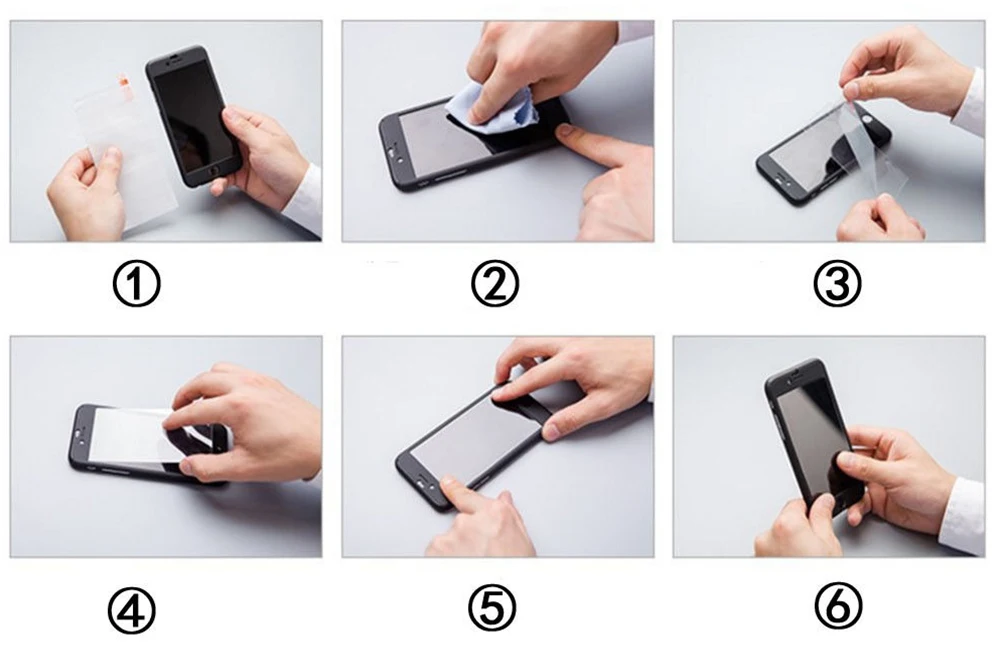 ①

②

③

④

⑤

⑥