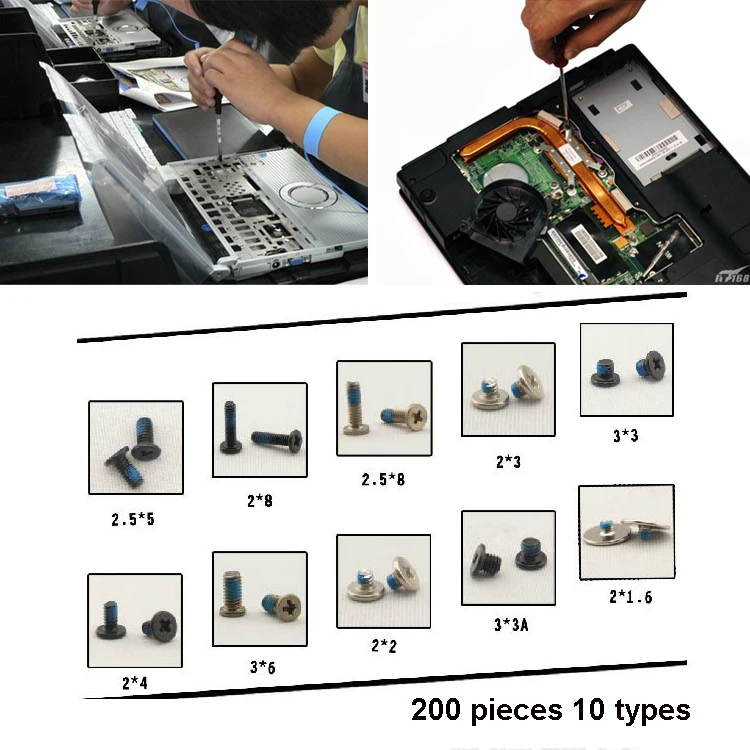 IT168

2.5*5

2*8

2.5*8

2*3

3*3

2*4

3*6

2*2

3*3A

2*1.6

200 pieces 10 types