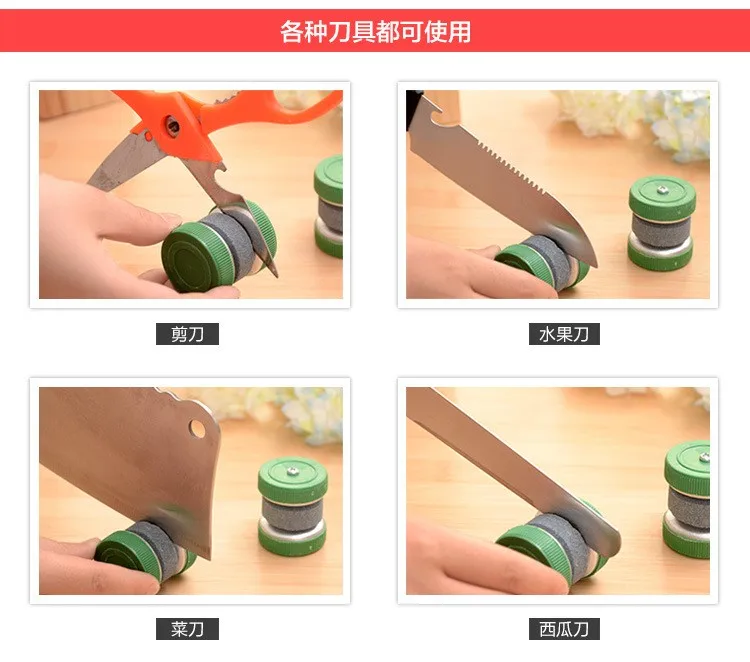 各种刀具都可使用

剪刀

水果刀

菜刀

西瓜刀