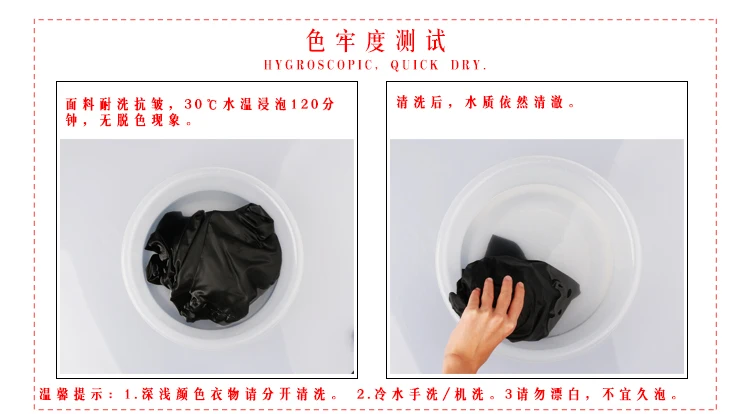 色牢度测试

HYGROSCOPIC, QUICK DRY.

面料耐洗抗皱，30℃水温浸泡120分钟，无脱色现象。

清洗后，水质依然清澈。

温馨提示：1.深浅颜色衣物请分开清洗。 2.冷水手洗/机洗。3请勿漂白，不宜久泡。