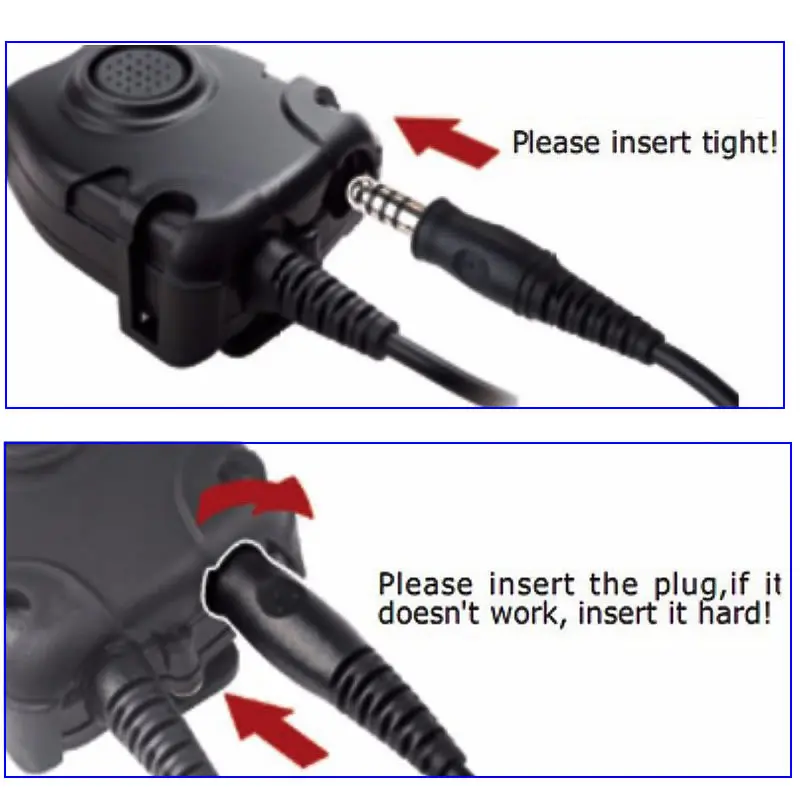 Please insert tight!

Please insert the plug,if it doesn't work, insert it hard!