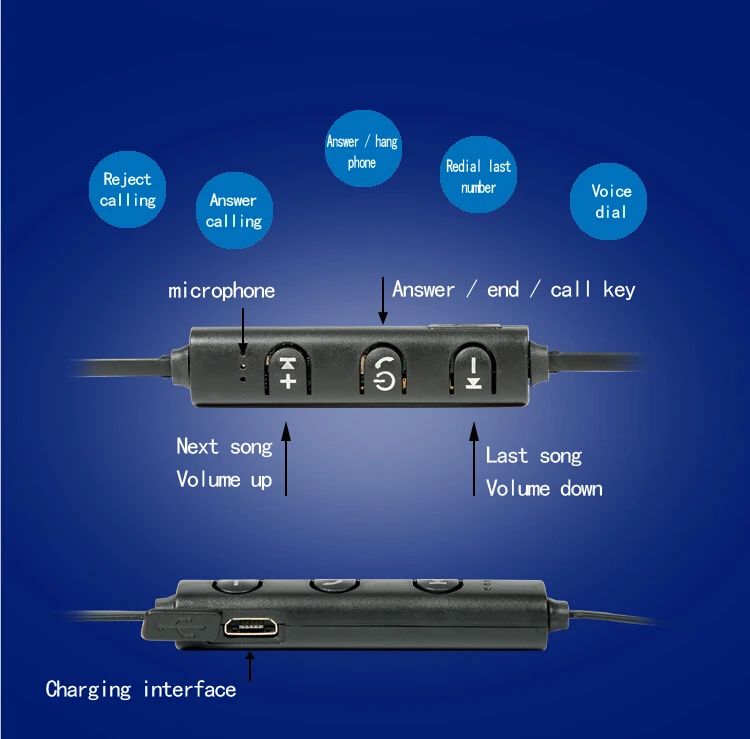 Reject calling

Answer calling

Answer / hang phone

Redial last number

Voice dial

microphone

Answer / end / call key

+

-

Next song
Volume up

Last song
Volume down

Charging interface