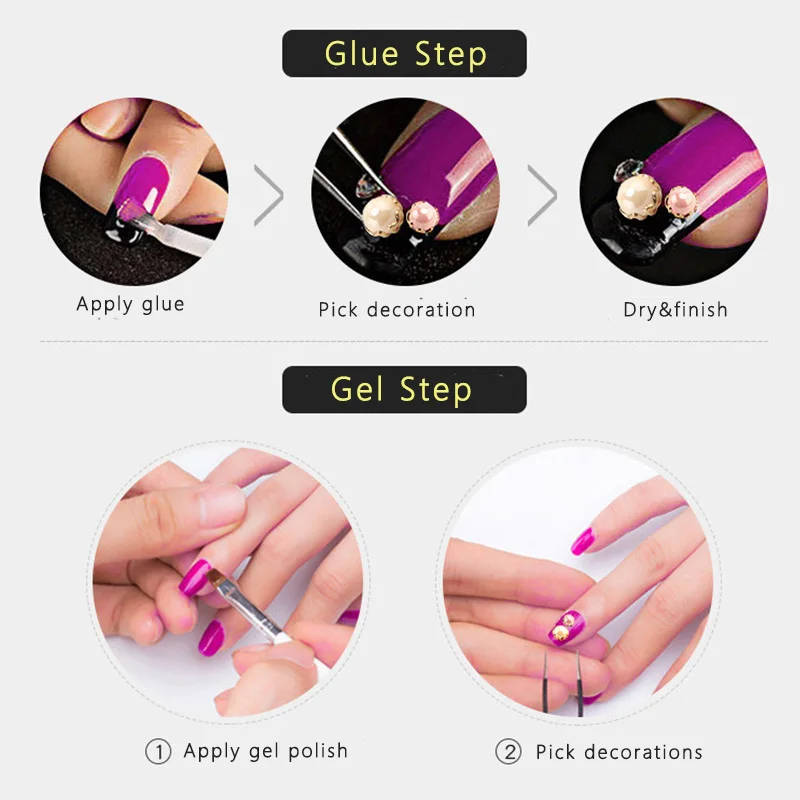 Glue Step

Apply glue

Pick decoration

Dry&finish

Gel Step

① Apply gel polish

② Pick decorations