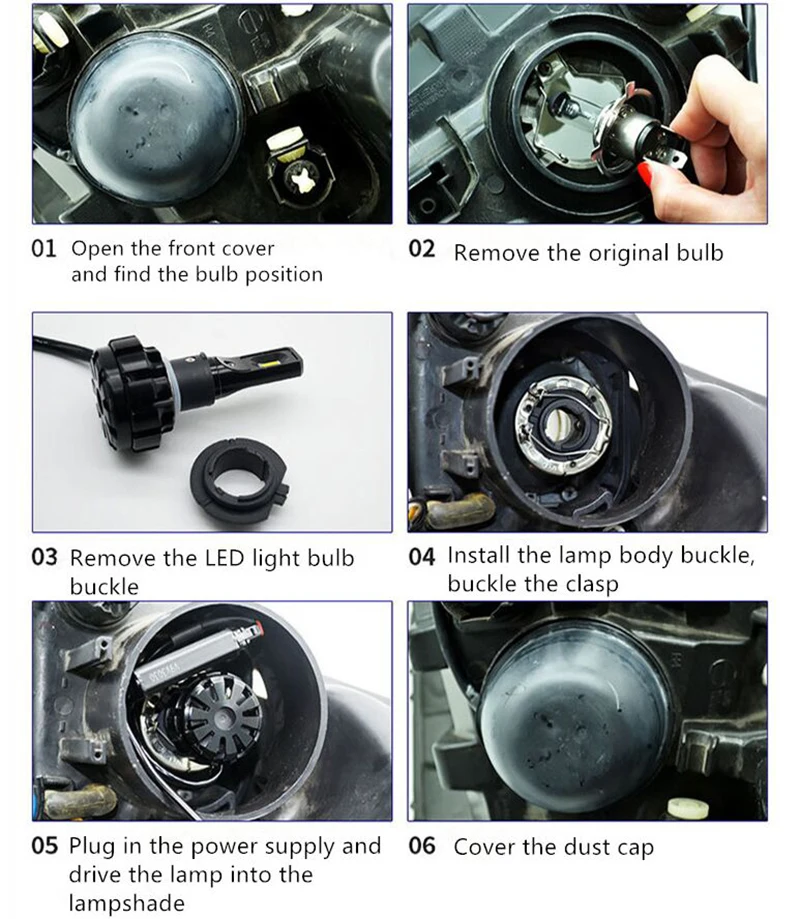 01 Open the front cover and find the bulb position

02 Remove the original bulb

03 Remove the LED light bulb buckle

04 Install the lamp body buckle, buckle the clasp

05 Plug in the power supply and drive the lamp into the lampshade

06 Cover the dust cap