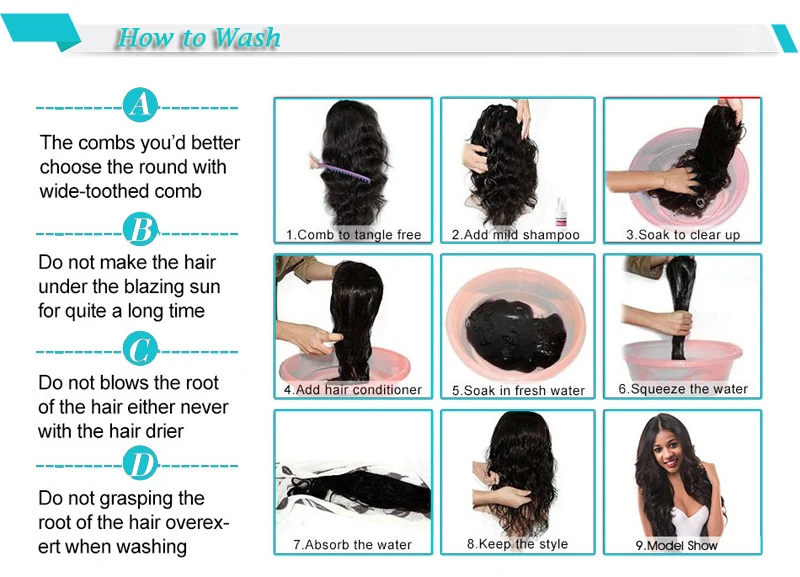 How to Wash

A

The combs you'd better choose the round with wide-toothed comb

B

Do not make the hair under the blazing sun for quite a long time

C

Do not blows the root of the hair either never with the hair drier

D

Do not grasping the root of the hair overexert when washing

1.Comb to tangle free

2.Add mild shampoo

3.Soak to clear up

4.Add hair conditioner

5.Soak in fresh water

6.Squeeze the water

7.Absorb the water

8.Keep the style

9.Model Show