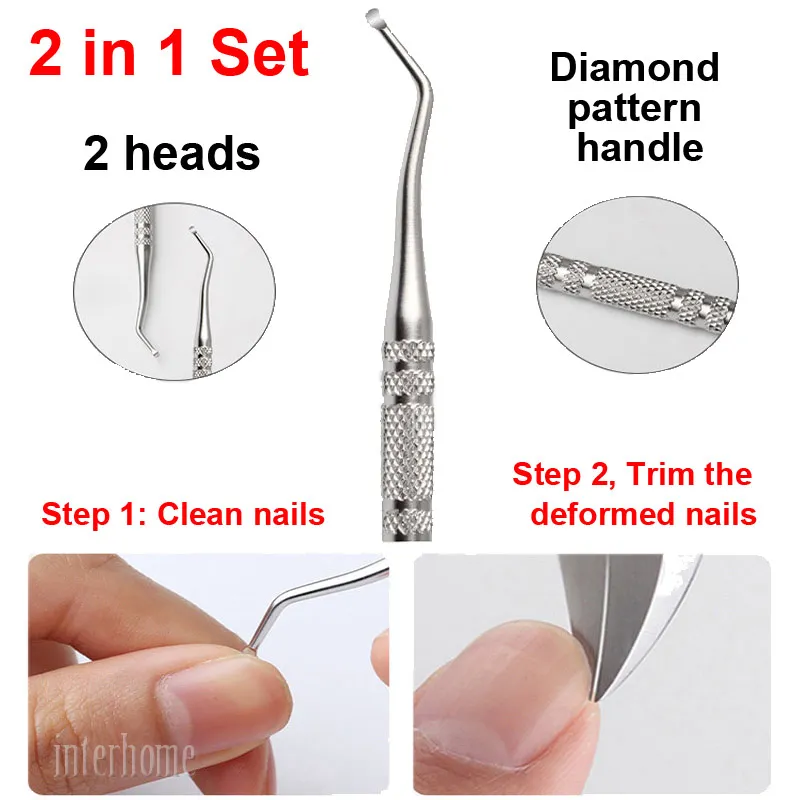 2 in 1 Set

2 heads

Diamond pattern handle

Step 1: Clean nails

Step 2, Trim the deformed nails

interhome