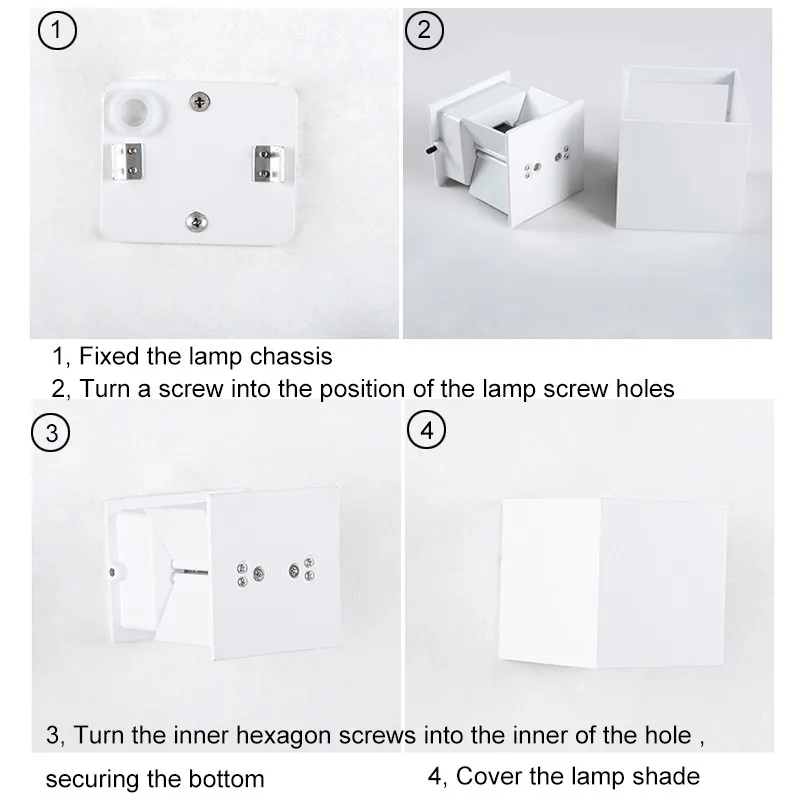 ①

②

1, Fixed the lamp chassis

2, Turn a screw into the position of the lamp screw holes

③

④

3, Turn the inner hexagon screws into the inner of the hole , securing the bottom

4, Cover the lamp shade