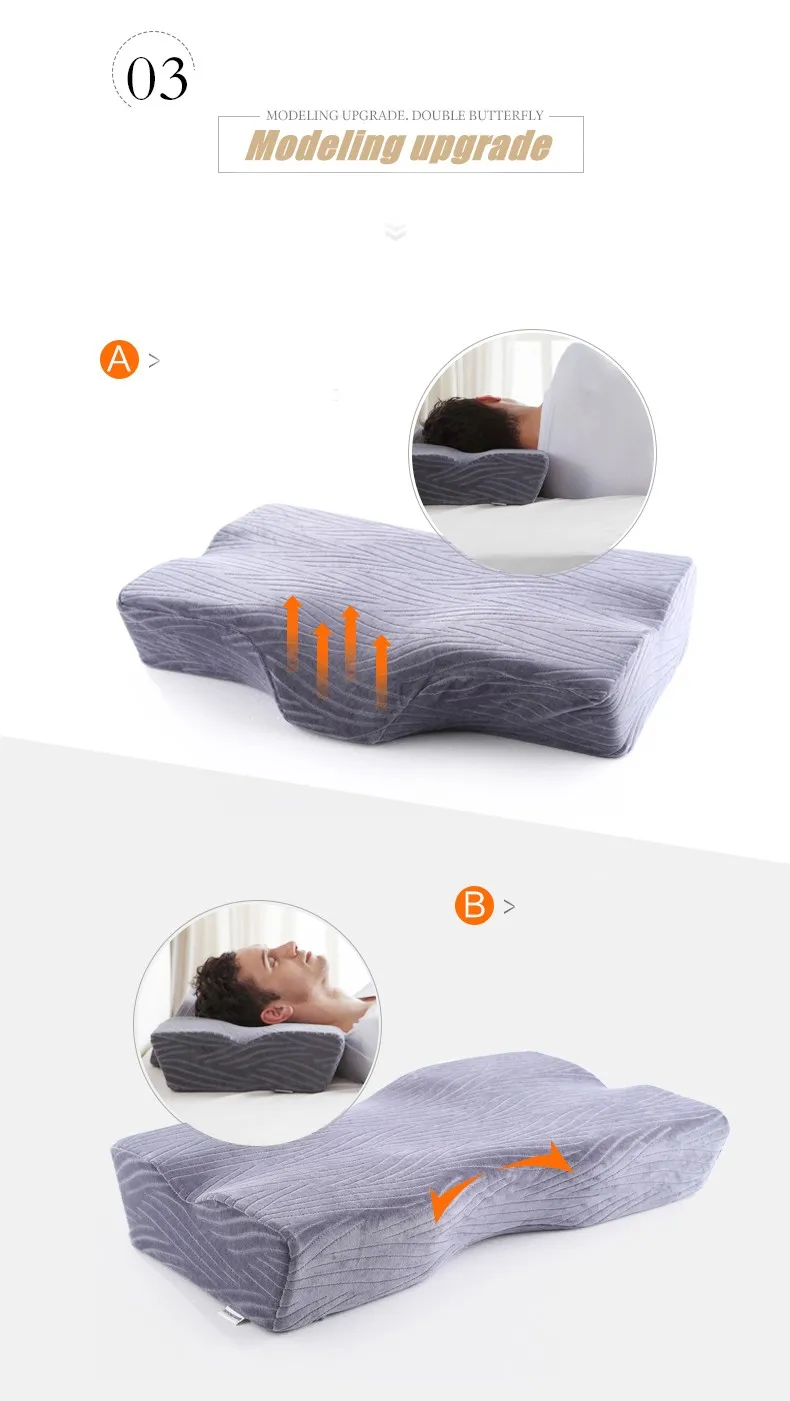 03

MODELING UPGRADE. DOUBLE BUTTERFLY

Modeling upgrade

A >

B >