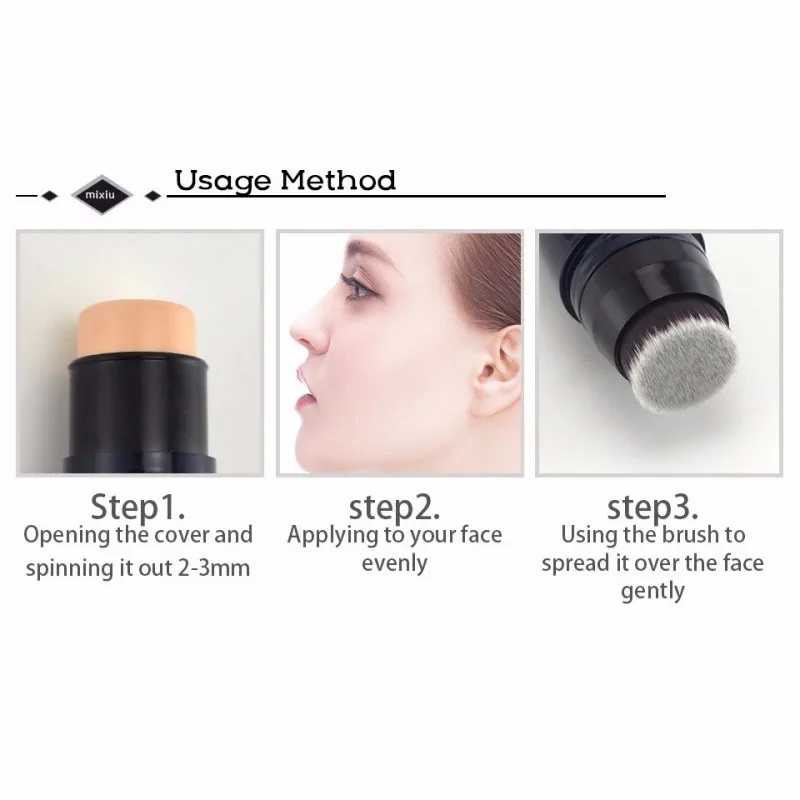 mixiu

Usage Method

Step1.
Opening the cover and spinning it out 2-3mm

step2.
Applying to your face evenly

step3.
Using the brush to spread it over the face gently